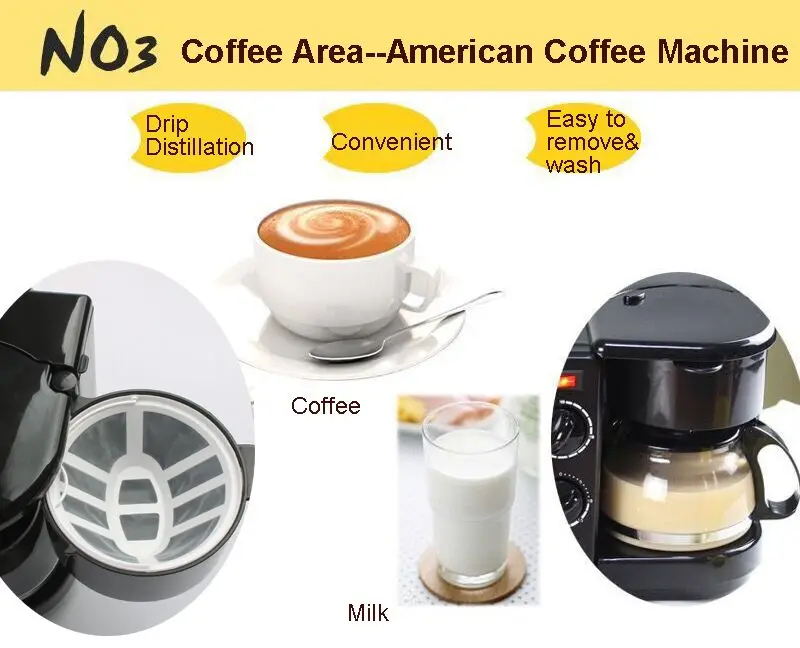 NO3 Coffee Area--American Coffee Machine

Drip Distillation

Convenient

Easy to remove& wash

Coffee

Milk