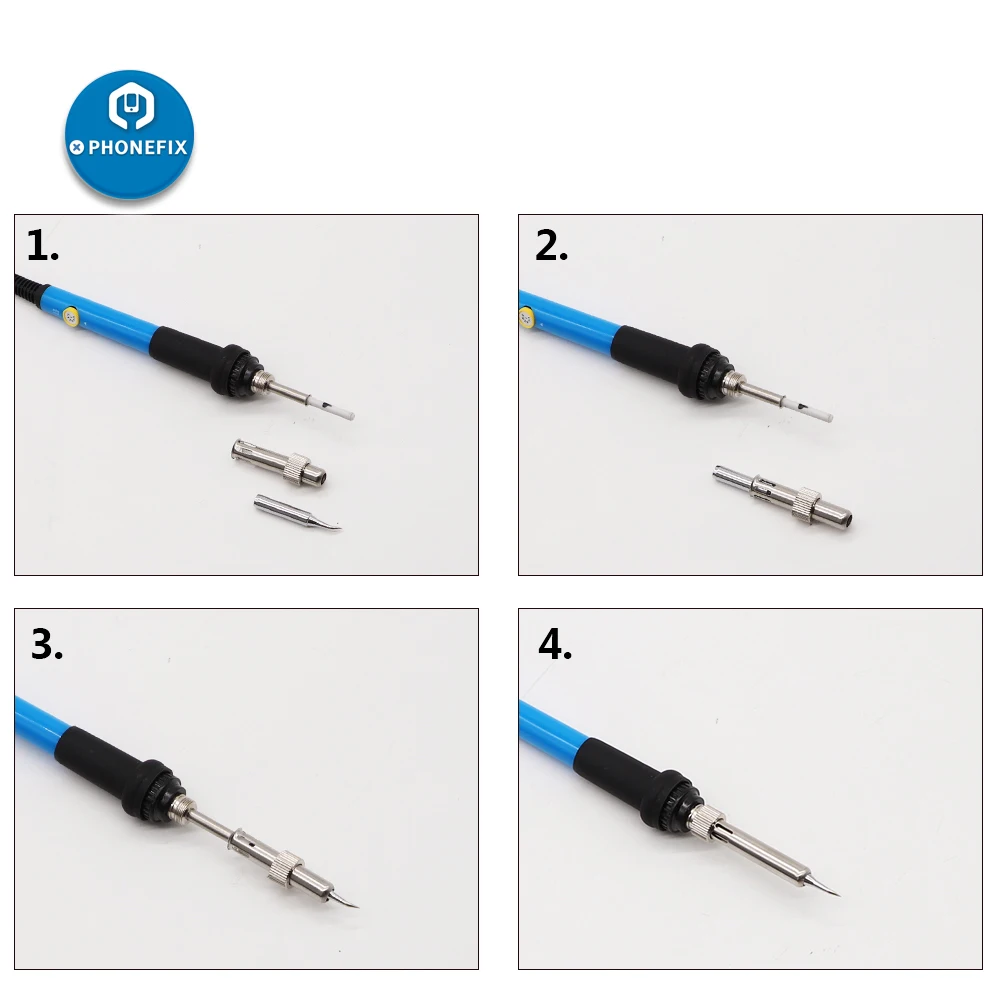 PHONEFIX

1.

2.

3.

4.