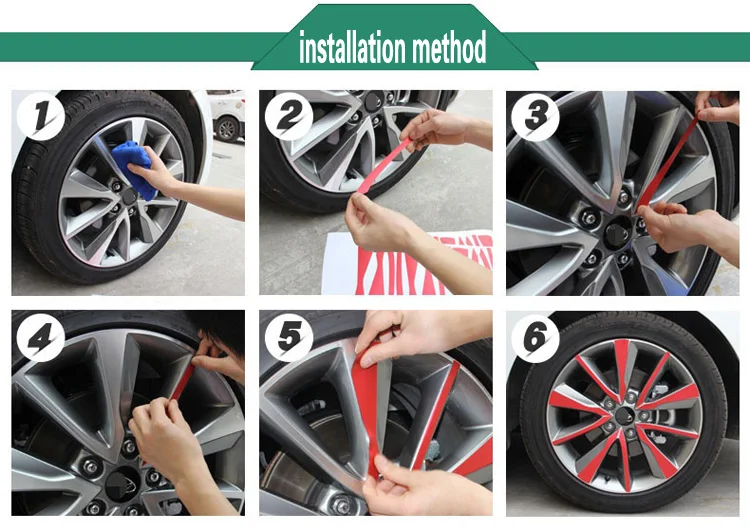 installation method

1

2

3

4

5

6