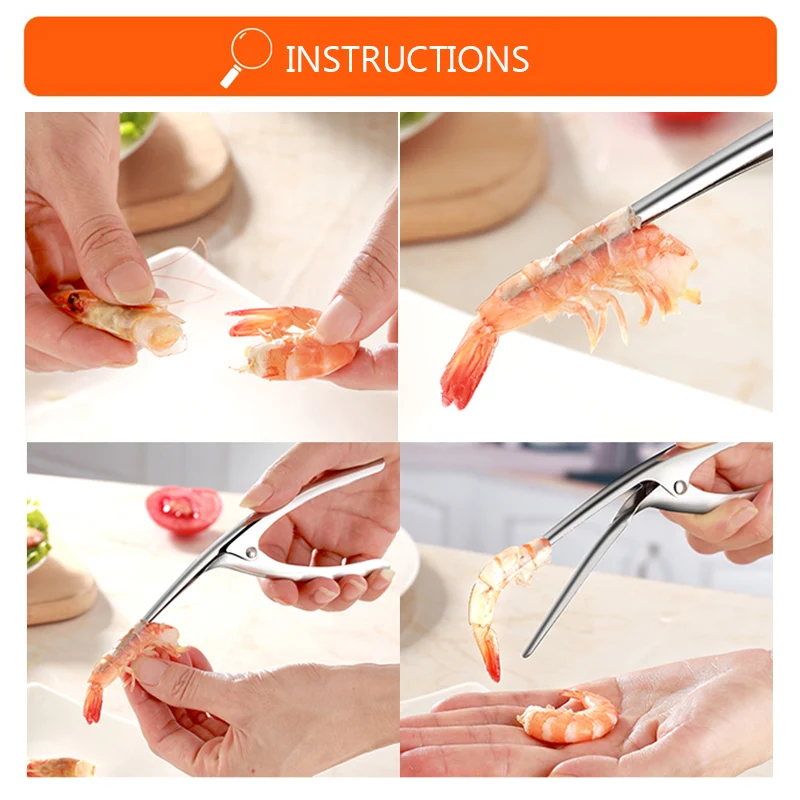 INSTRUCTIONS