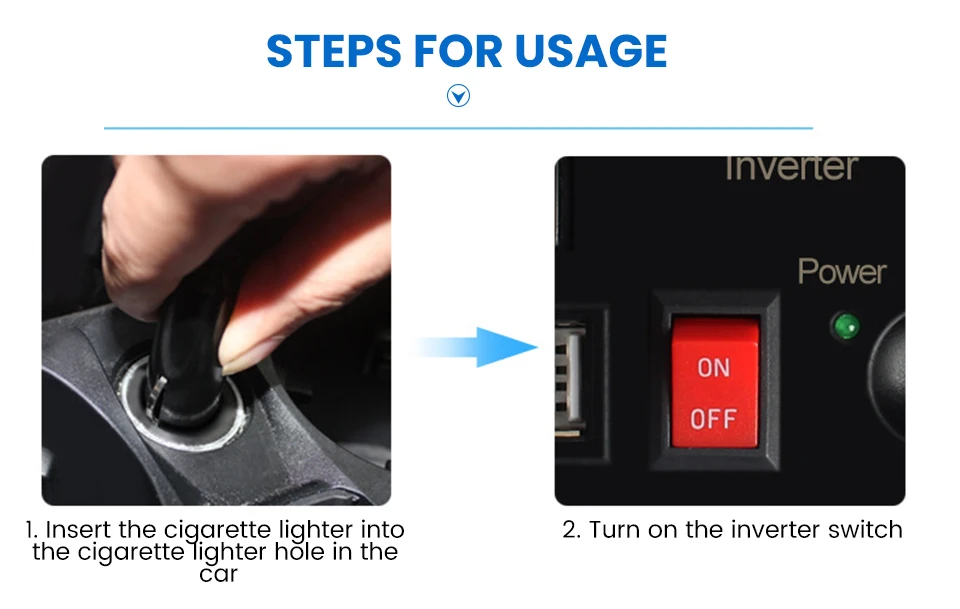 STEPS FOR USAGE

Inverter

Power

ON

OFF

1. Insert the cigarette lighter into the cigarette lighter hole in the car

2. Turn on the inverter switch