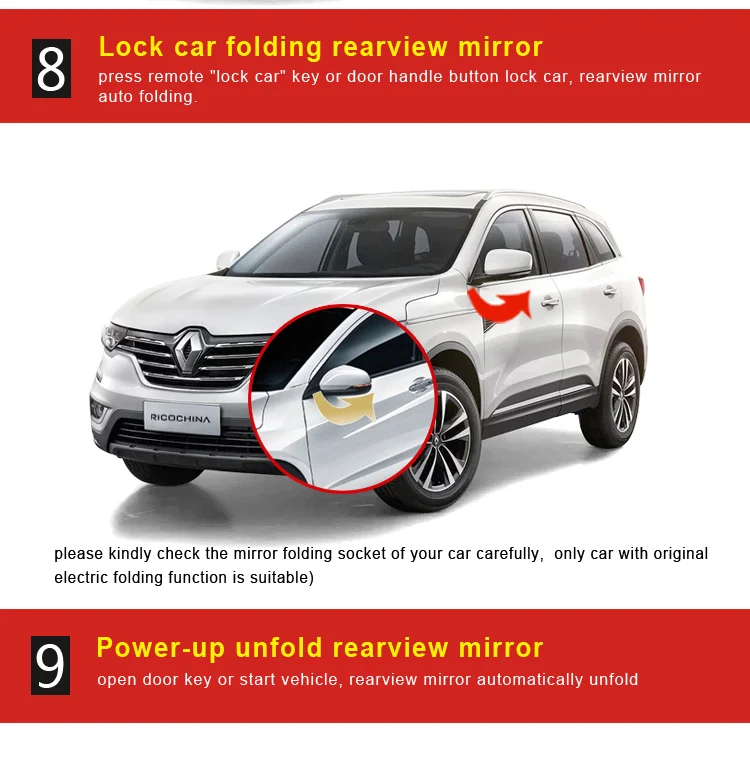 8

Lock car folding rearview mirror

press remote "lock car" key or door handle button lock car, rearview mirror auto folding.

RICOCHINA

please kindly check the mirror folding socket of your car carefully, only car with original electric folding function is suitable)

9

Power-up unfold rearview mirror

open door key or start vehicle, rearview mirror automatically unfold