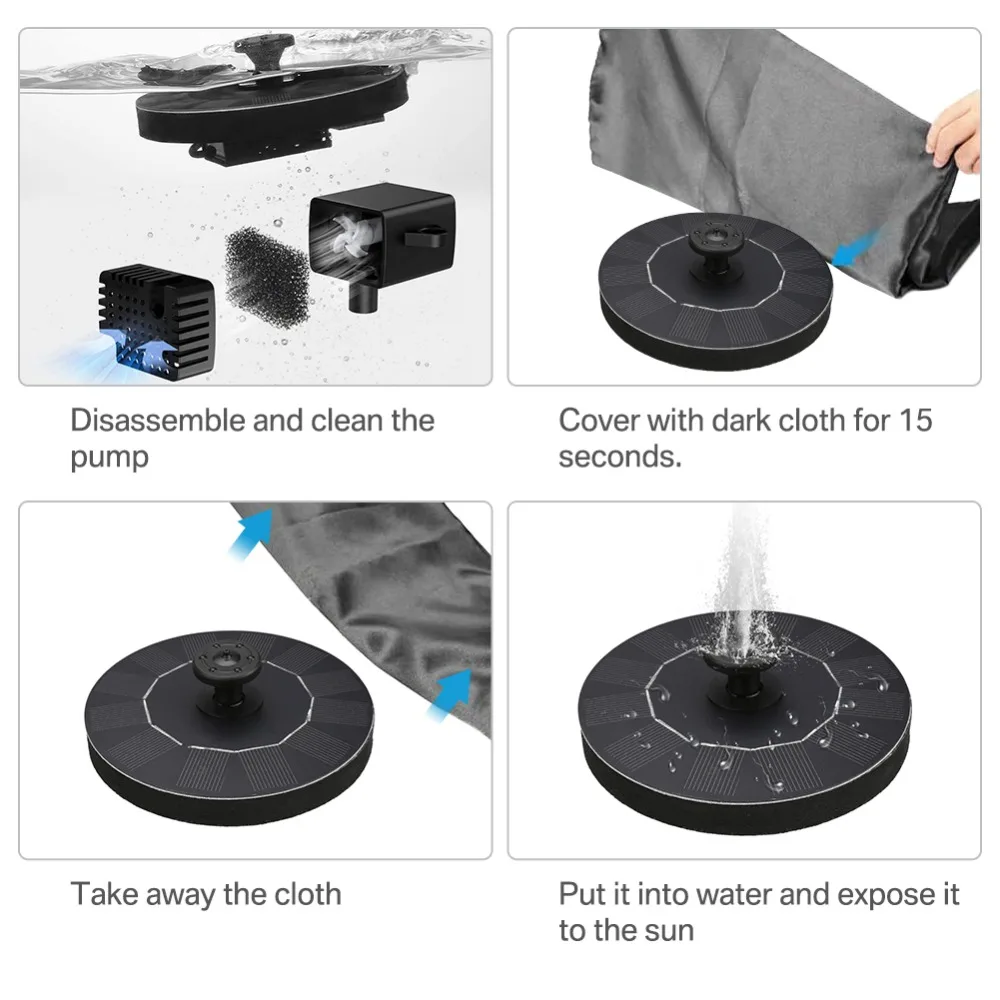 Disassemble and clean the pump

Cover with dark cloth for 15 seconds.

Take away the cloth

Put it into water and expose it to the sun