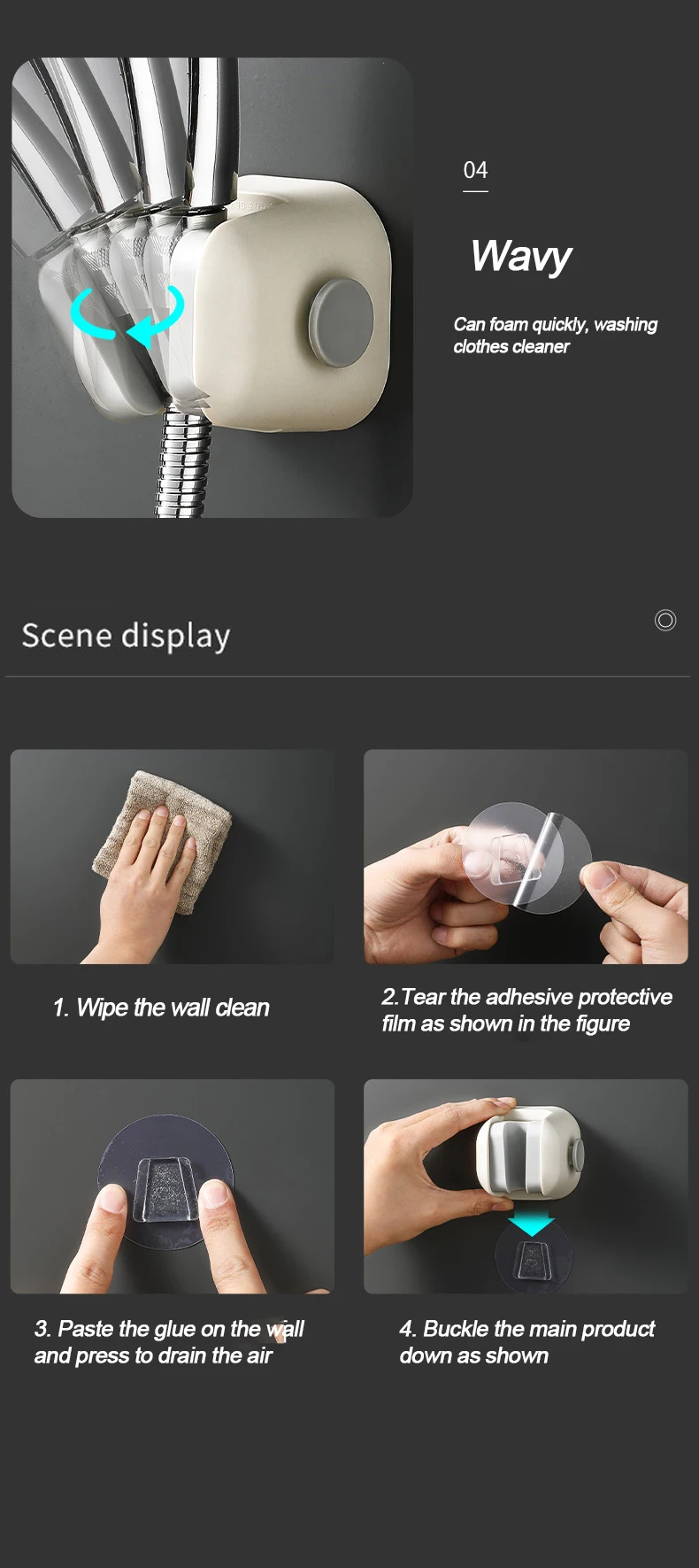 04

Wavy

Can foam quickly, washing clothes cleaner

Scene display

1. Wipe the wall clean

2.Tear the adhesive protective film as shown in the figure

3. Paste the glue on the wall and press to drain the air

4. Buckle the main product down as shown