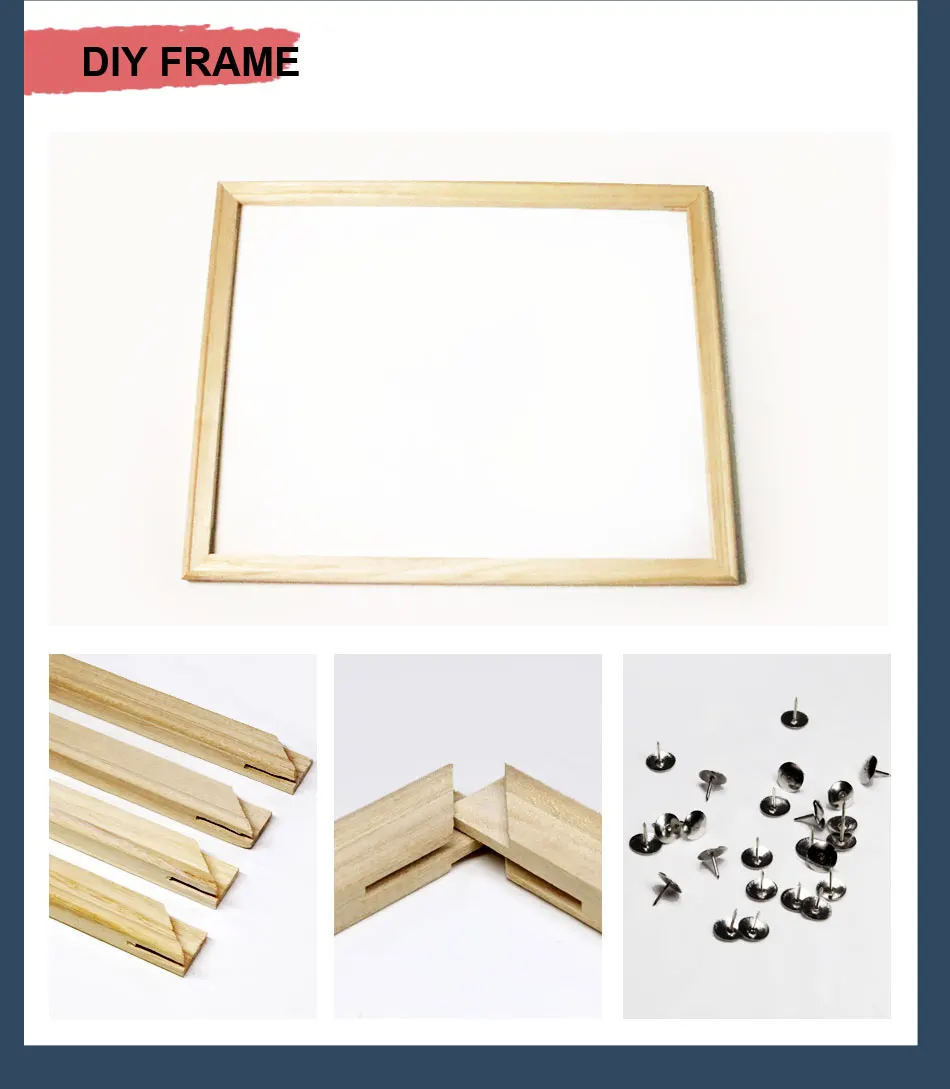 DIY FRAME