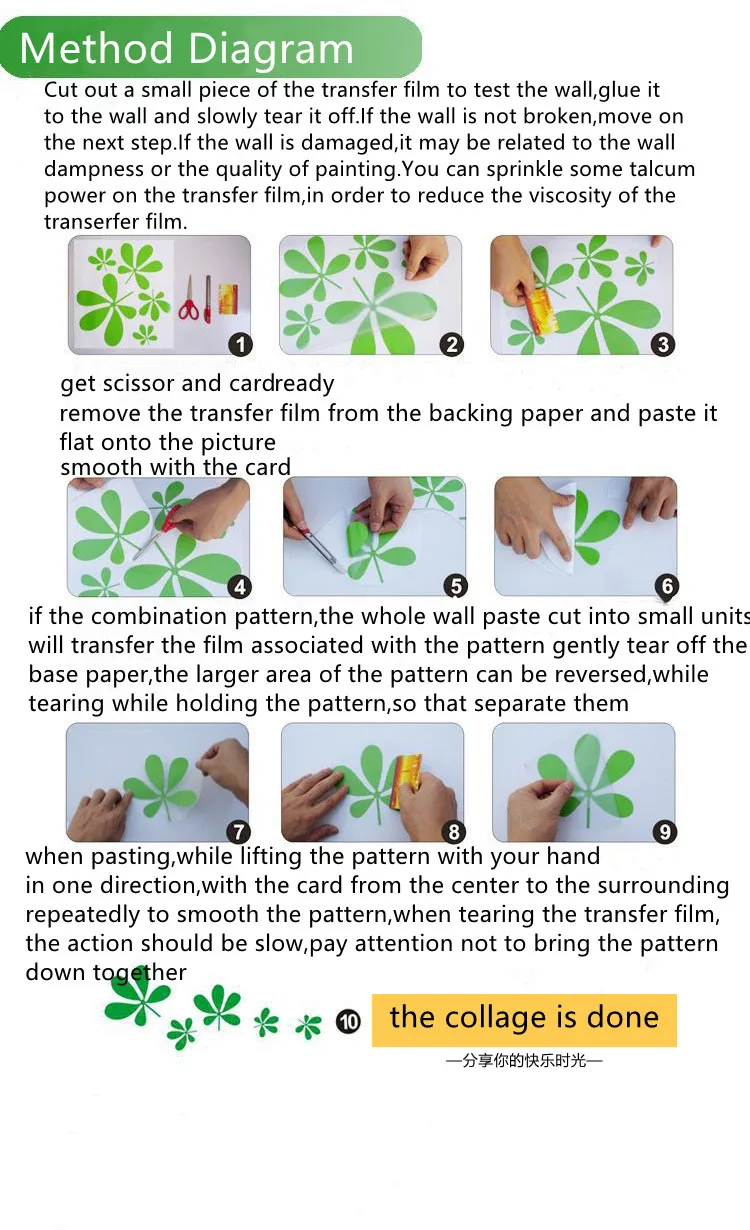 Method Diagram

Cut out a small piece of the transfer film to test the wall,glue it to the wall and slowly tear it off.If the wall is not broken,move on the next step.If the wall is damaged,it may be related to the wall dampness or the quality of painting.You can sprinkle some talcum power on the transfer film,in order to reduce the viscosity of the transerfer film.

1 2 3

get scissor and cardready
remove the transfer film from the backing paper and paste it flat onto the picture
smooth with the card

4 5 6

if the combination pattern,the whole wall paste cut into small units will transfer the film associated with the pattern gently tear off the base paper,the larger area of the pattern can be reversed,while tearing while holding the pattern,so that separate them

7 8 9

when pasting,while lifting the pattern with your hand in one direction,with the card from the center to the surrounding repeatedly to smooth the pattern,when tearing the transfer film, the action should be slow,pay attention not to bring the pattern down together

10 the collage is done

—分享你的快乐时光—