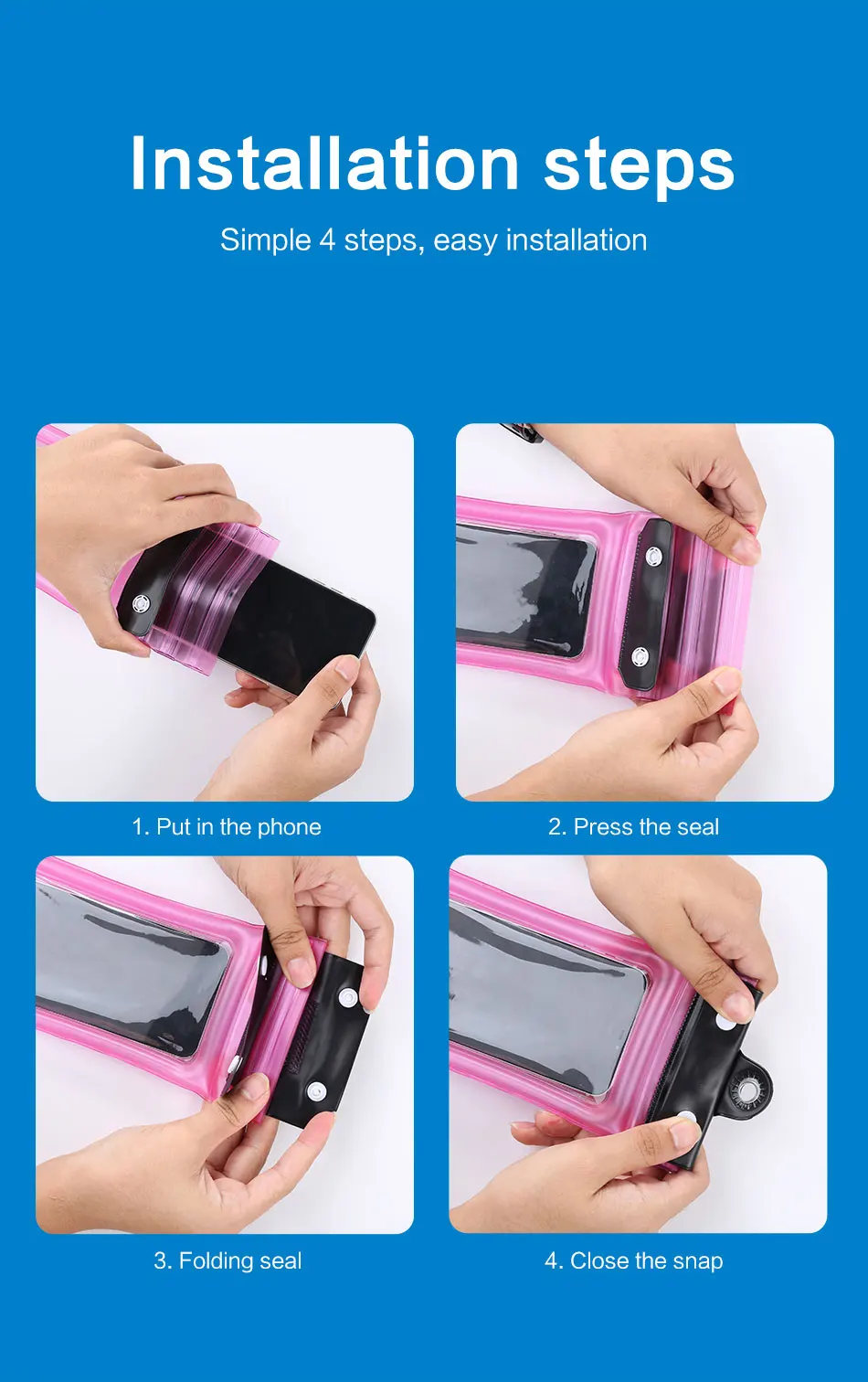 Installation steps

Simple 4 steps, easy installation

1. Put in the phone

2. Press the seal

3. Folding seal

4. Close the snap