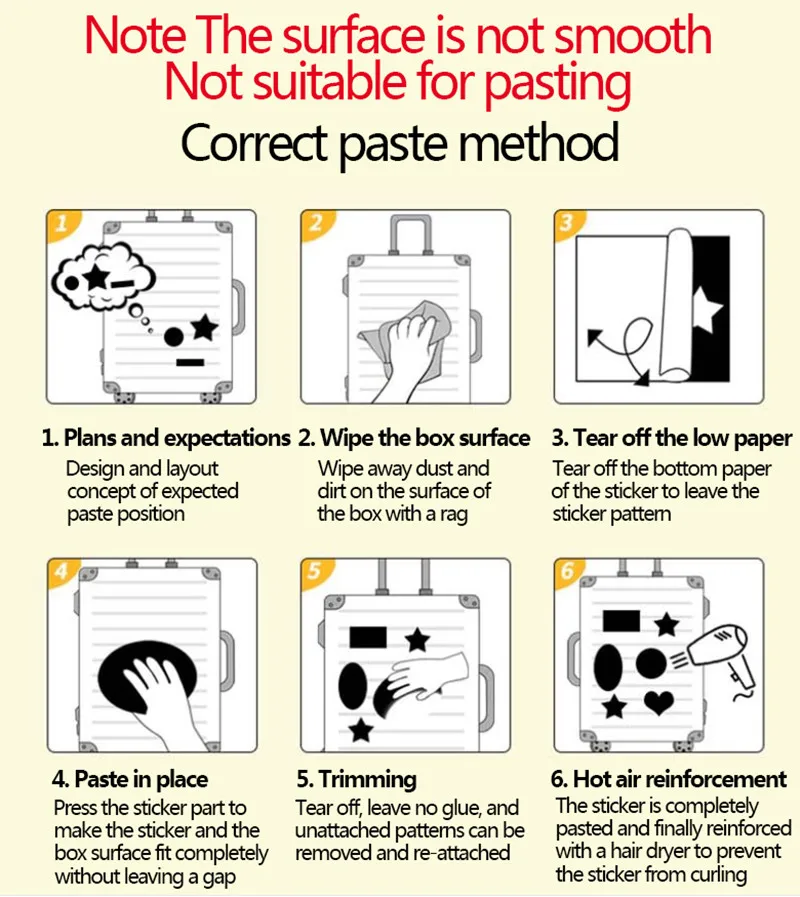 Note The surface is not smooth
Not suitable for pasting

Correct paste method

1

2

3

1. Plans and expectations
Design and layout concept of expected paste position

2. Wipe the box surface
Wipe away dust and dirt on the surface of the box with a rag

3. Tear off the low paper
Tear off the bottom paper of the sticker to leave the sticker pattern

4

5

6

4. Paste in place
Press the sticker part to make the sticker and the box surface fit completely without leaving a gap

5. Trimming
Tear off, leave no glue, and unattached patterns can be removed and re-attached

6. Hot air reinforcement
The sticker is completely pasted and finally reinforced with a hair dryer to prevent the sticker from curling