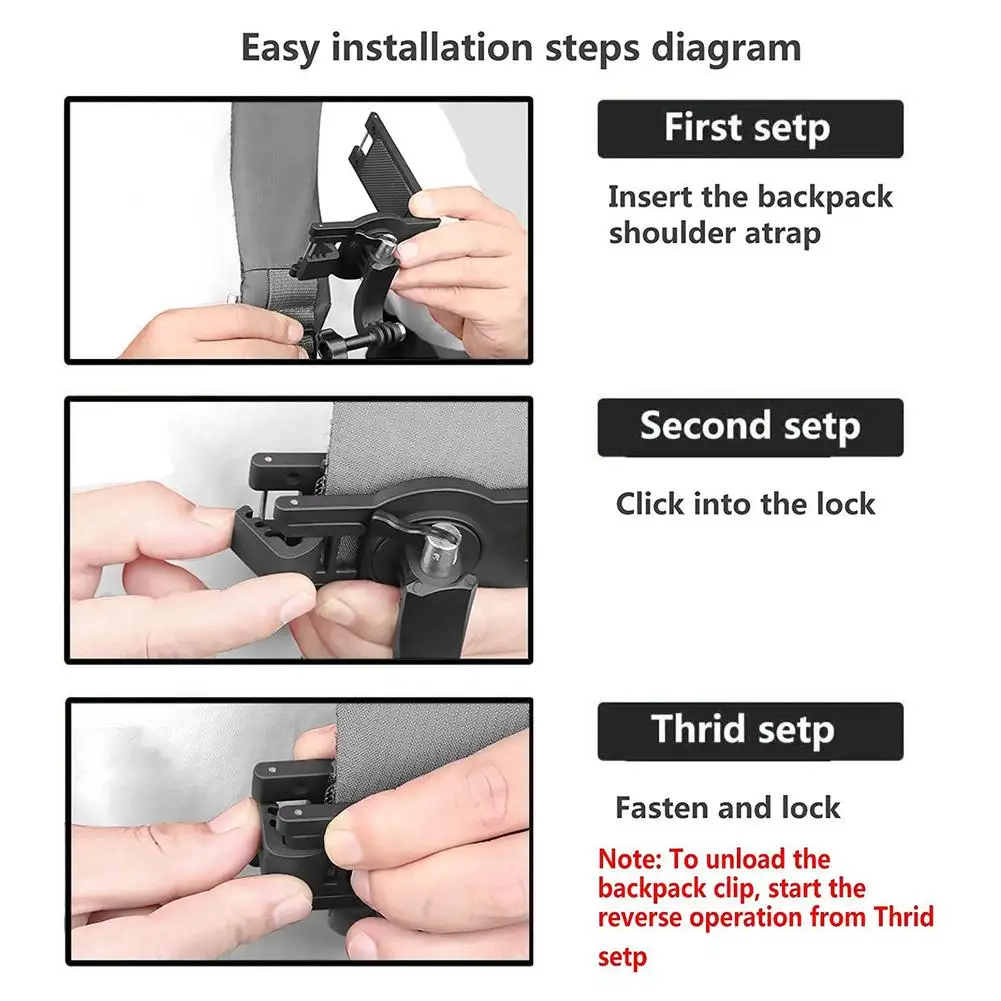 Easy installation steps diagram

First setp

Insert the backpack shoulder atrap

Second setp

Click into the lock

Thrid setp

Fasten and lock

Note: To unload the backpack clip, start the reverse operation from Thrid setp