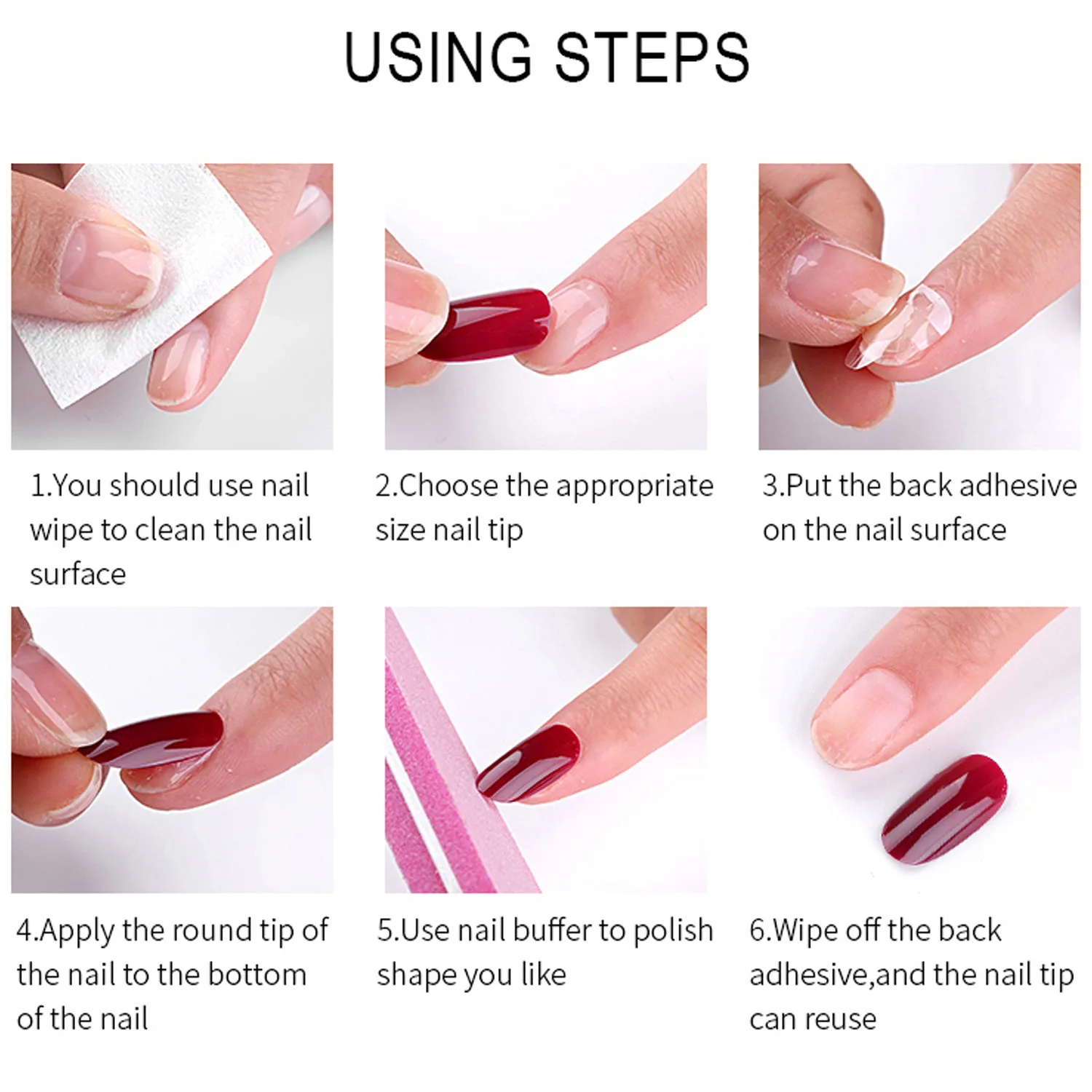 USING STEPS

1.You should use nail wipe to clean the nail surface

2.Choose the appropriate size nail tip

3.Put the back adhesive on the nail surface

4.Apply the round tip of the nail to the bottom of the nail

5.Use nail buffer to polish shape you like

6.Wipe off the back adhesive,and the nail tip can reuse