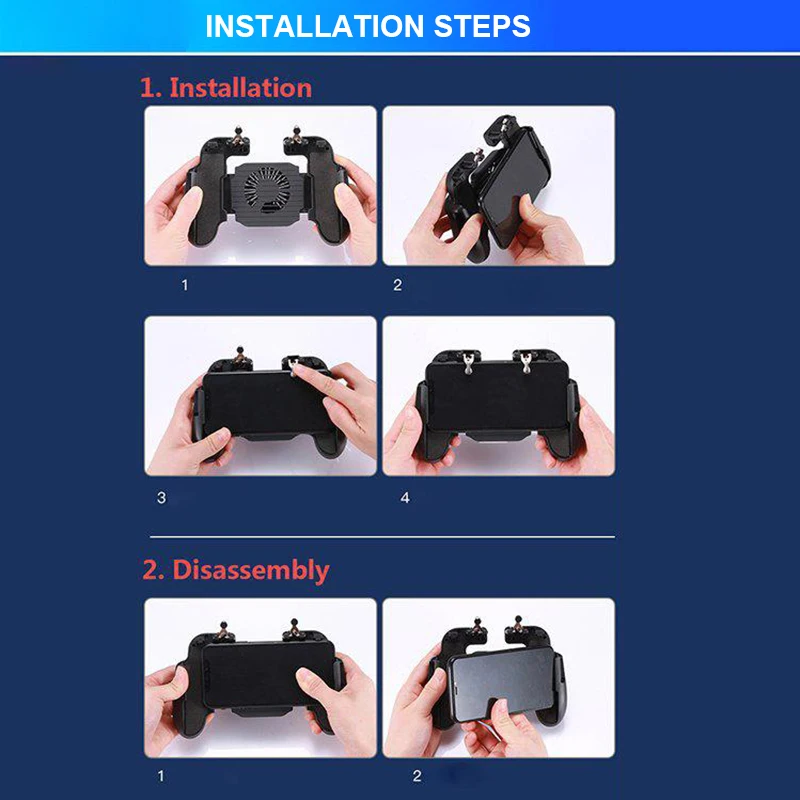 INSTALLATION STEPS

1. Installation

1

2

3

4

2. Disassembly

1

2