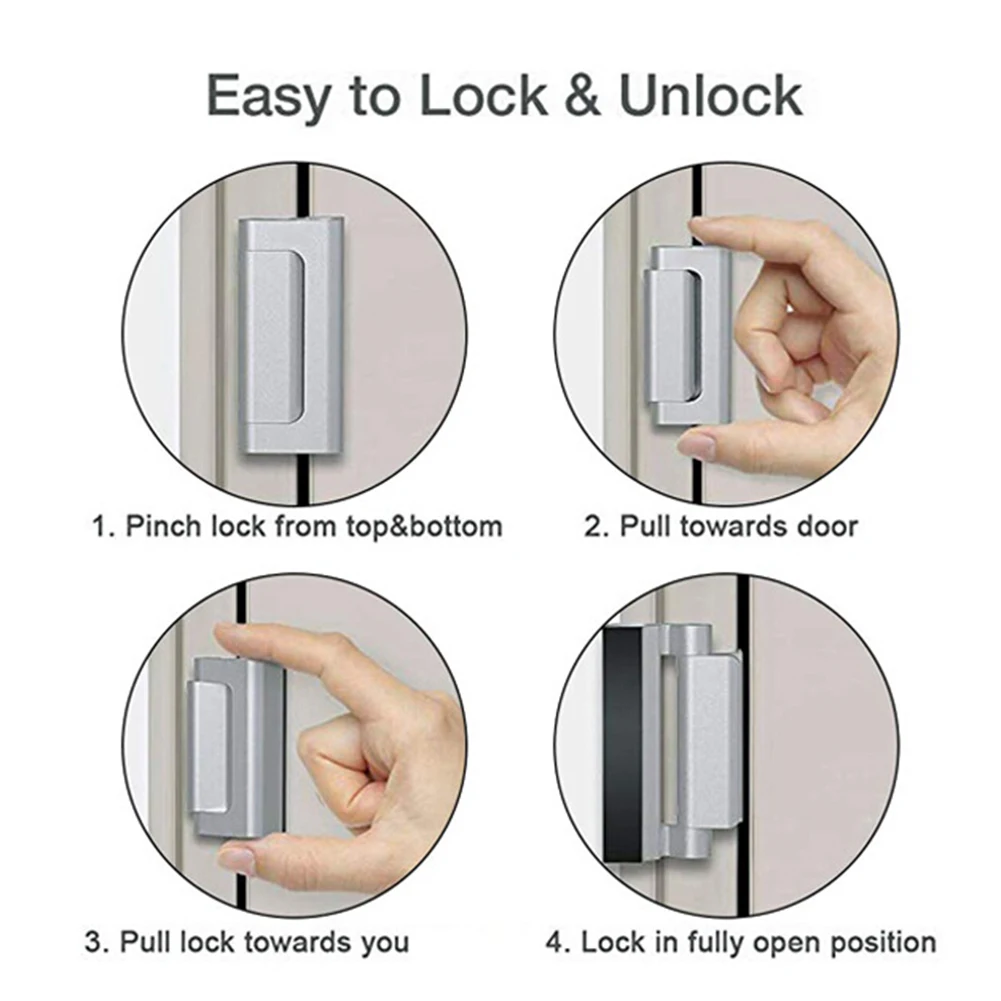 Easy to Lock & Unlock

1. Pinch lock from top&bottom

2. Pull towards door

3. Pull lock towards you

4. Lock in fully open position