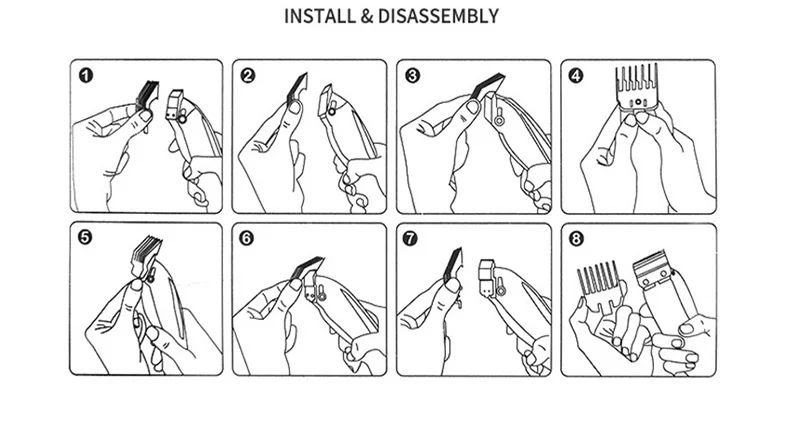 INSTALL & DISASSEMBLY

1

2

3

4

5

6

7

8