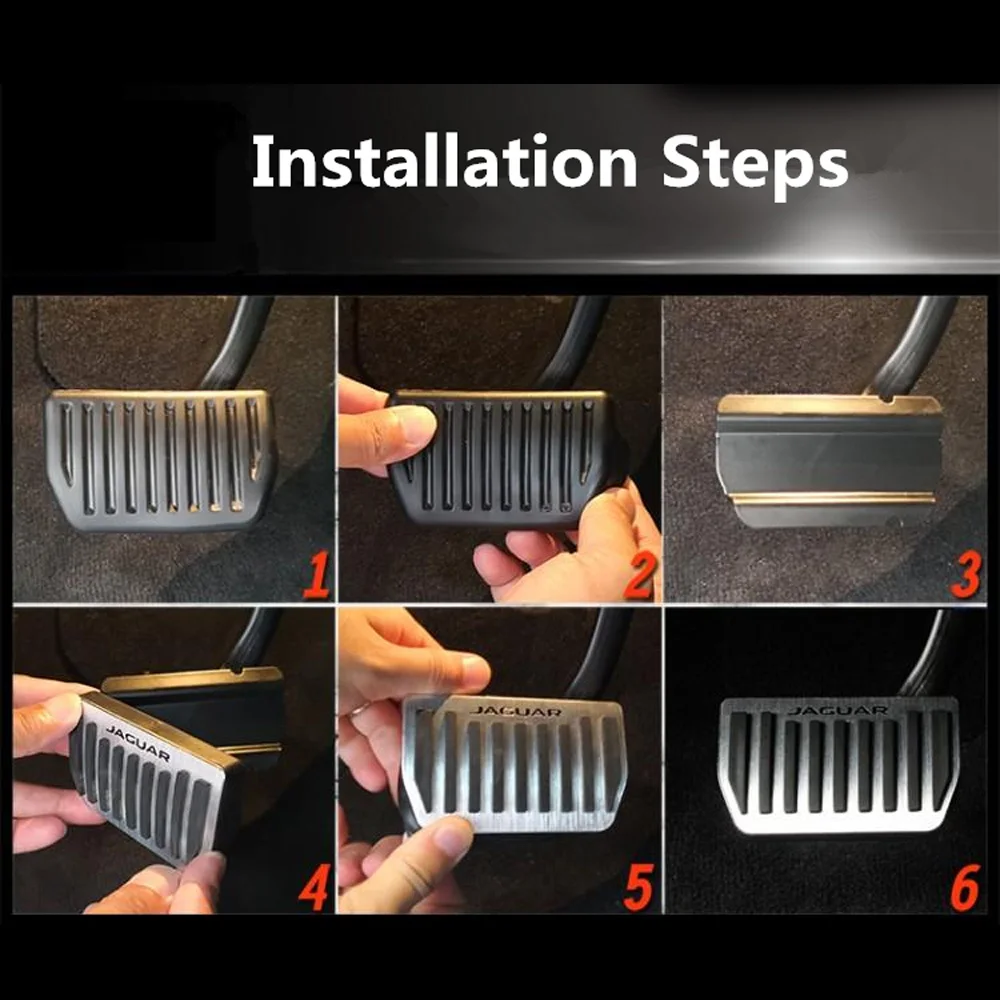 Installation Steps

1

2

3

JAGUAR

4

JAGUAR

5

JAGUAR

6