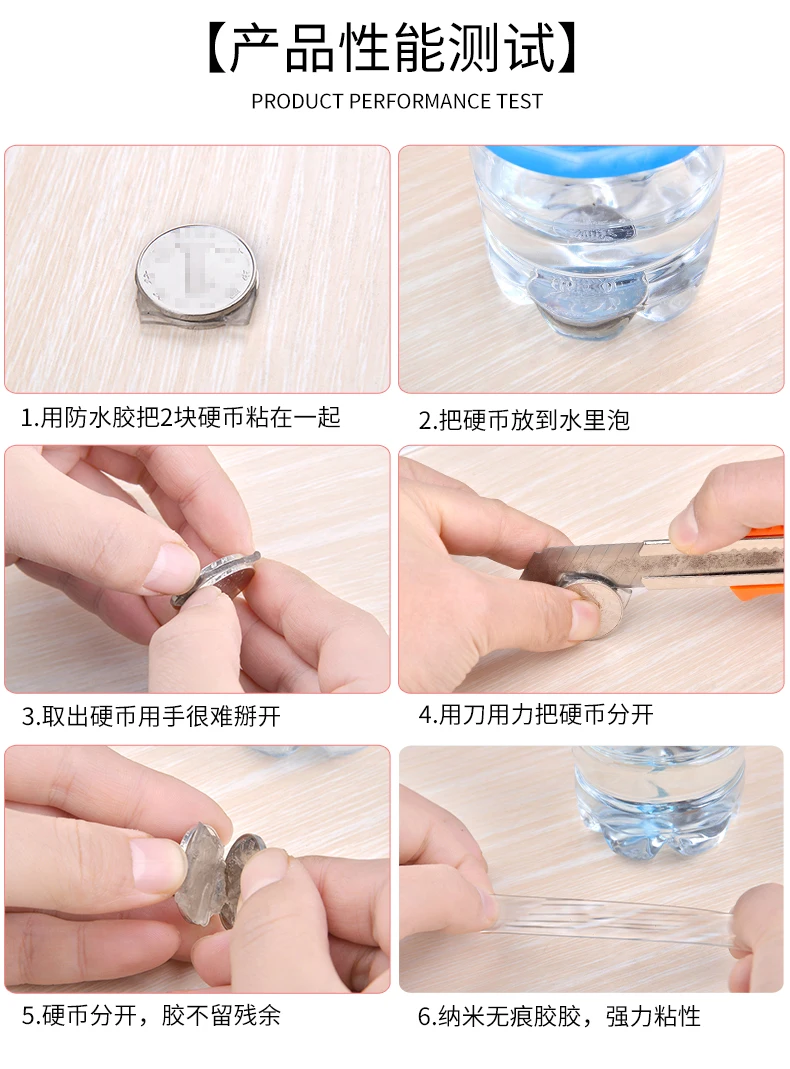 【产品性能测试】

PRODUCT PERFORMANCE TEST

1.用防水胶把2块硬币粘在一起

2.把硬币放到水里泡

3.取出硬币用手很难掰开

4.用刀用力把硬币分开

5.硬币分开，胶不留残余

6.纳米无痕胶胶，强力粘性