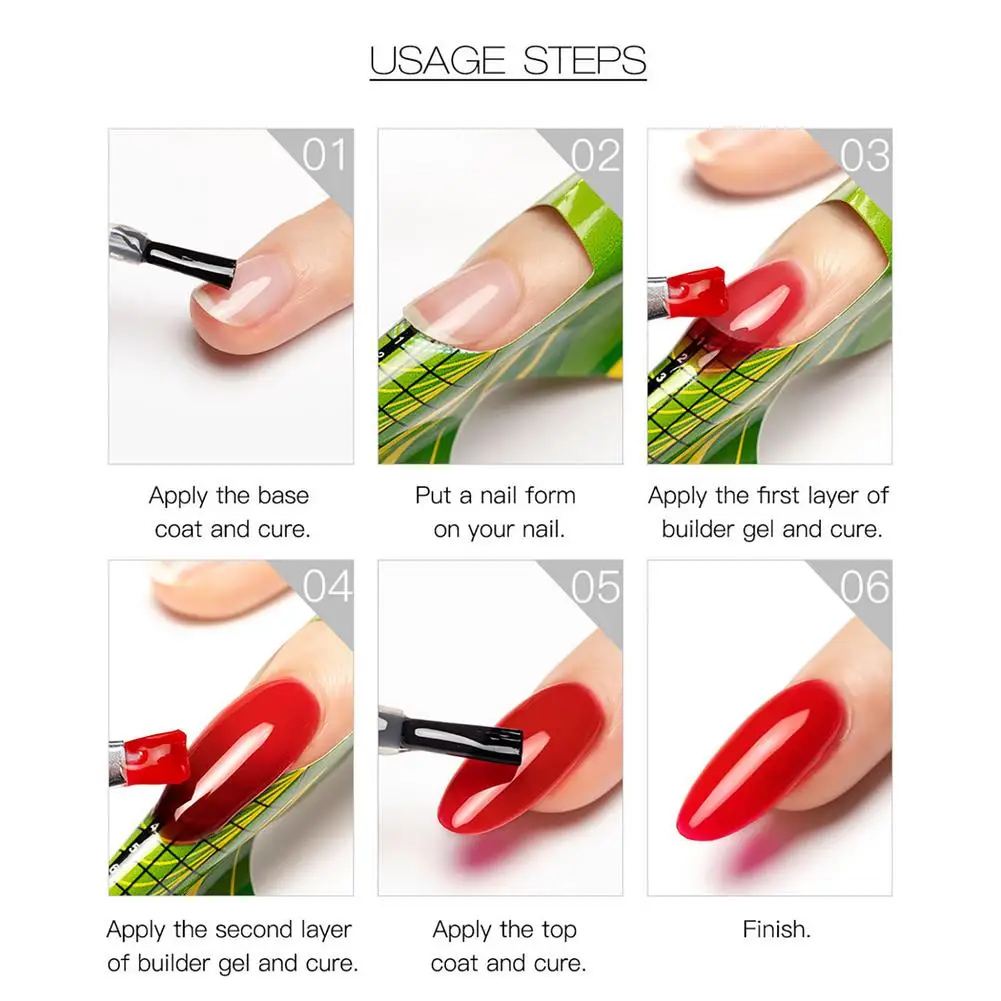 USAGE STEPS

01

Apply the base coat and cure.

02

Put a nail form on your nail.

03

Apply the first layer of builder gel and cure.

04

Apply the second layer of builder gel and cure.

05

Apply the top coat and cure.

06

Finish.