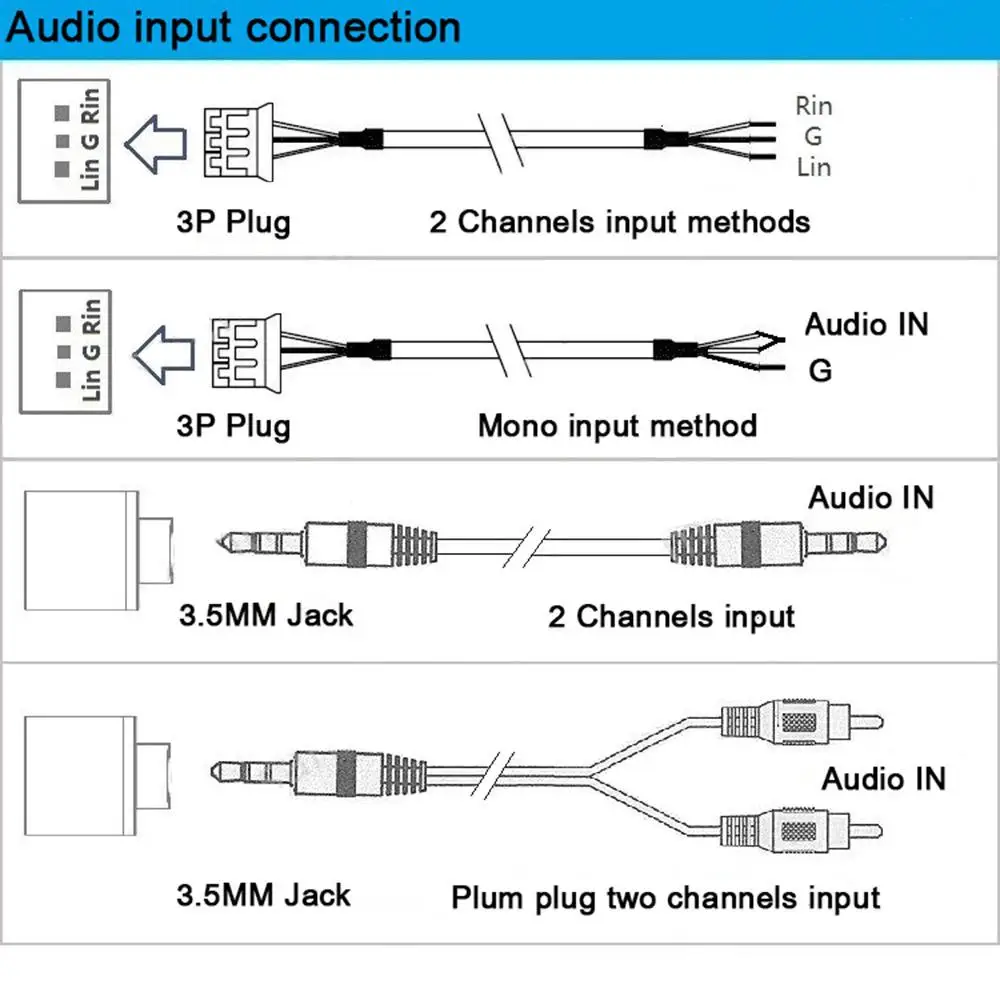 Audio input connection

Lin G Rin

Rin
G
Lin

3P Plug
2 Channels input methods

Lin G Rin

Audio IN
G

3P Plug
Mono input method

Audio IN

3.5MM Jack
2 Channels input

Audio IN

3.5MM Jack
Plum plug two channels input