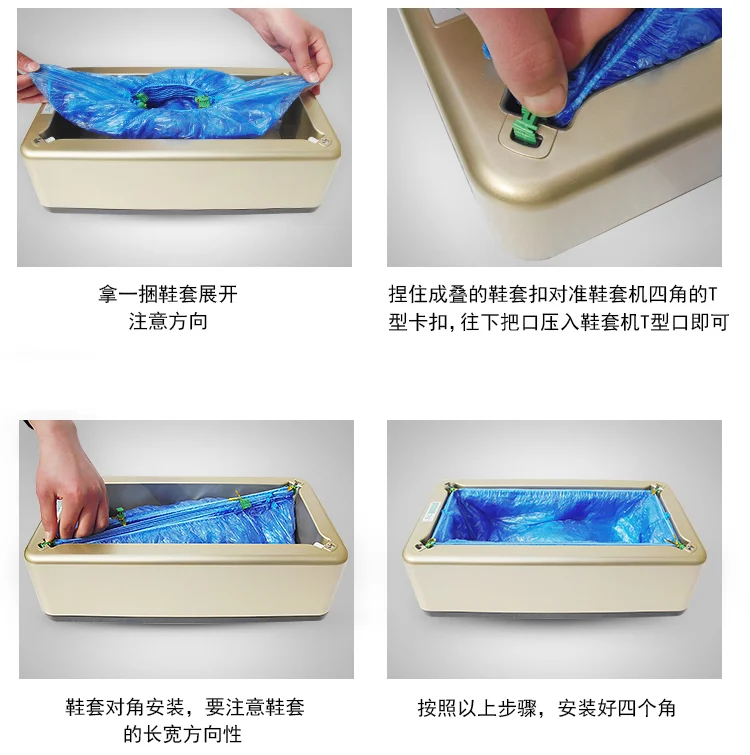 拿一捆鞋套展开
注意方向

捏住成叠的鞋套扣对准鞋套机四角的T型卡扣，往下把口压入鞋套机T型口即可

鞋套对角安装，要注意鞋套的长宽方向性

按照以上步骤，安装好四个角