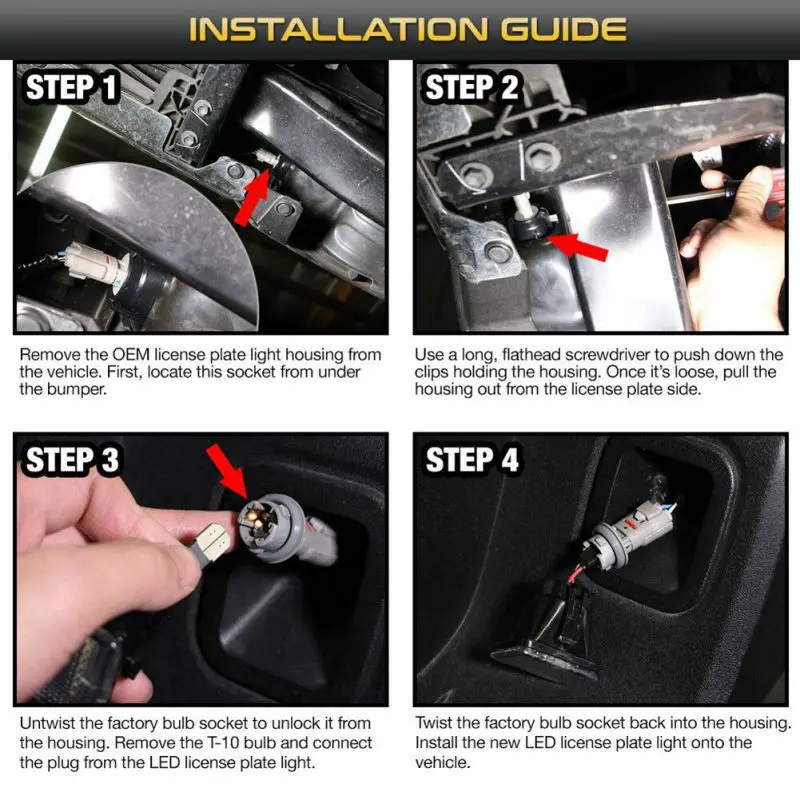 INSTALLATION GUIDE

STEP 1

Remove the OEM license plate light housing from the vehicle. First, locate this socket from under the bumper.

STEP 2

Use a long, flathead screwdriver to push down the clips holding the housing. Once it's loose, pull the housing out from the license plate side.

STEP 3

Untwist the factory bulb socket to unlock it from the housing. Remove the T-10 bulb and connect the plug from the LED license plate light.

STEP 4

Twist the factory bulb socket back into the housing. Install the new LED license plate light onto the vehicle.