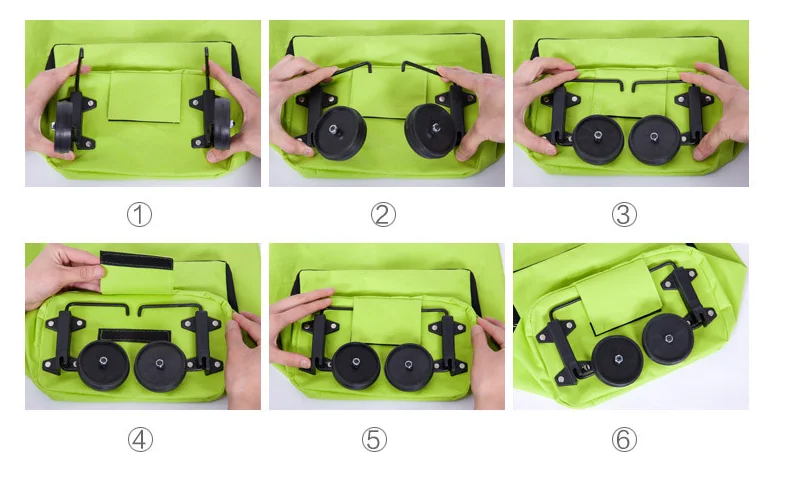 ①

②

③

④

⑤

⑥