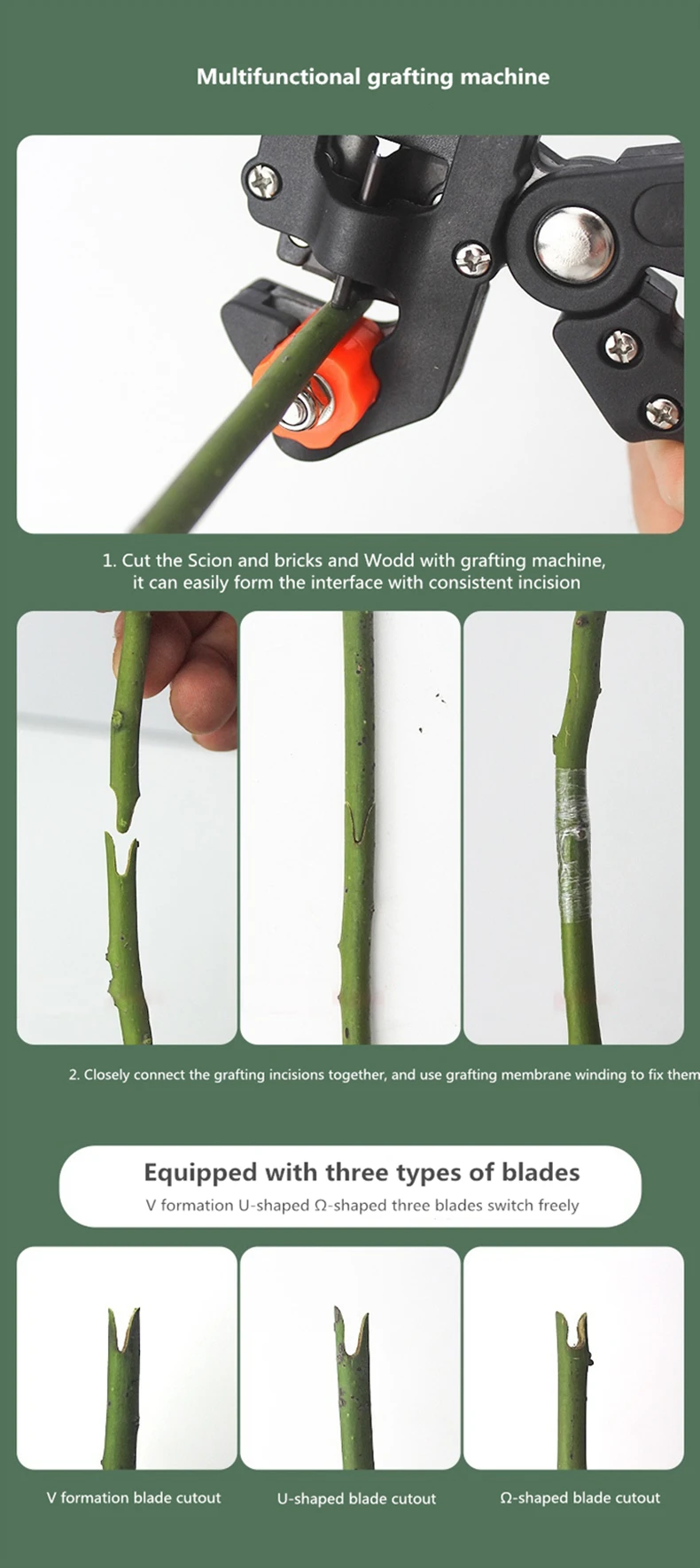 Multifunctional grafting machine

1. Cut the Scion and bricks and Wodd with grafting machine, it can easily form the interface with consistent incision

2. Closely connect the grafting incisions together, and use grafting membrane winding to fix them

Equipped with three types of blades

V formation U-shaped Ω-shaped three blades switch freely

V formation blade cutout

U-shaped blade cutout

Ω-shaped blade cutout