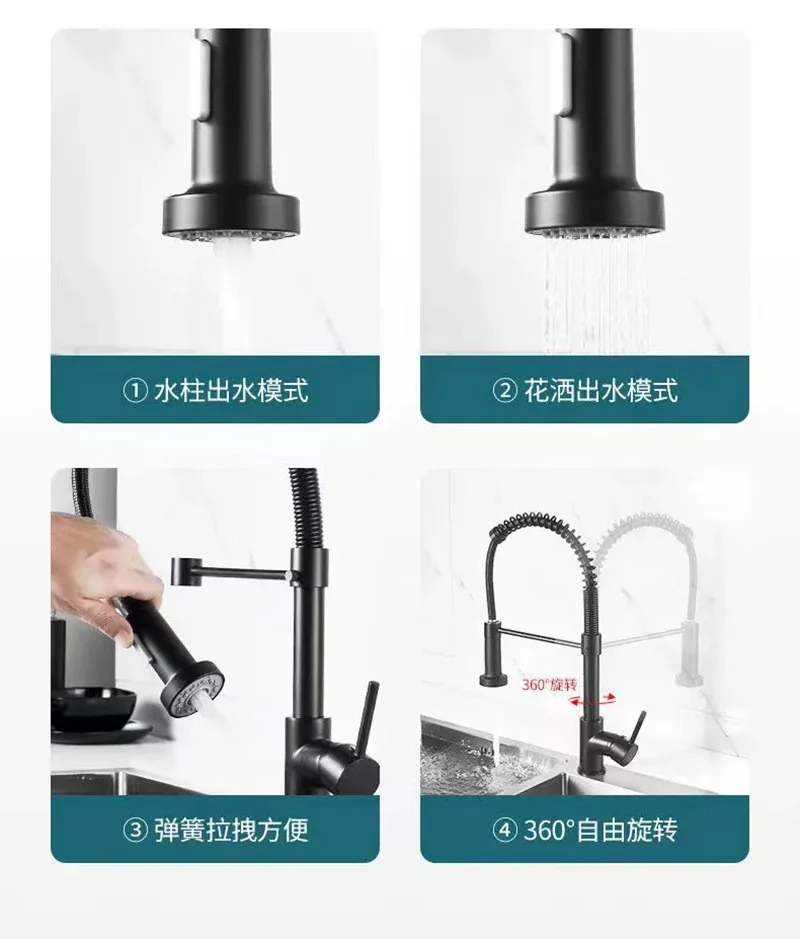 ① 水柱出水模式

② 花洒出水模式

③ 弹簧拉拽方便

360°旋转

④ 360°自由旋转