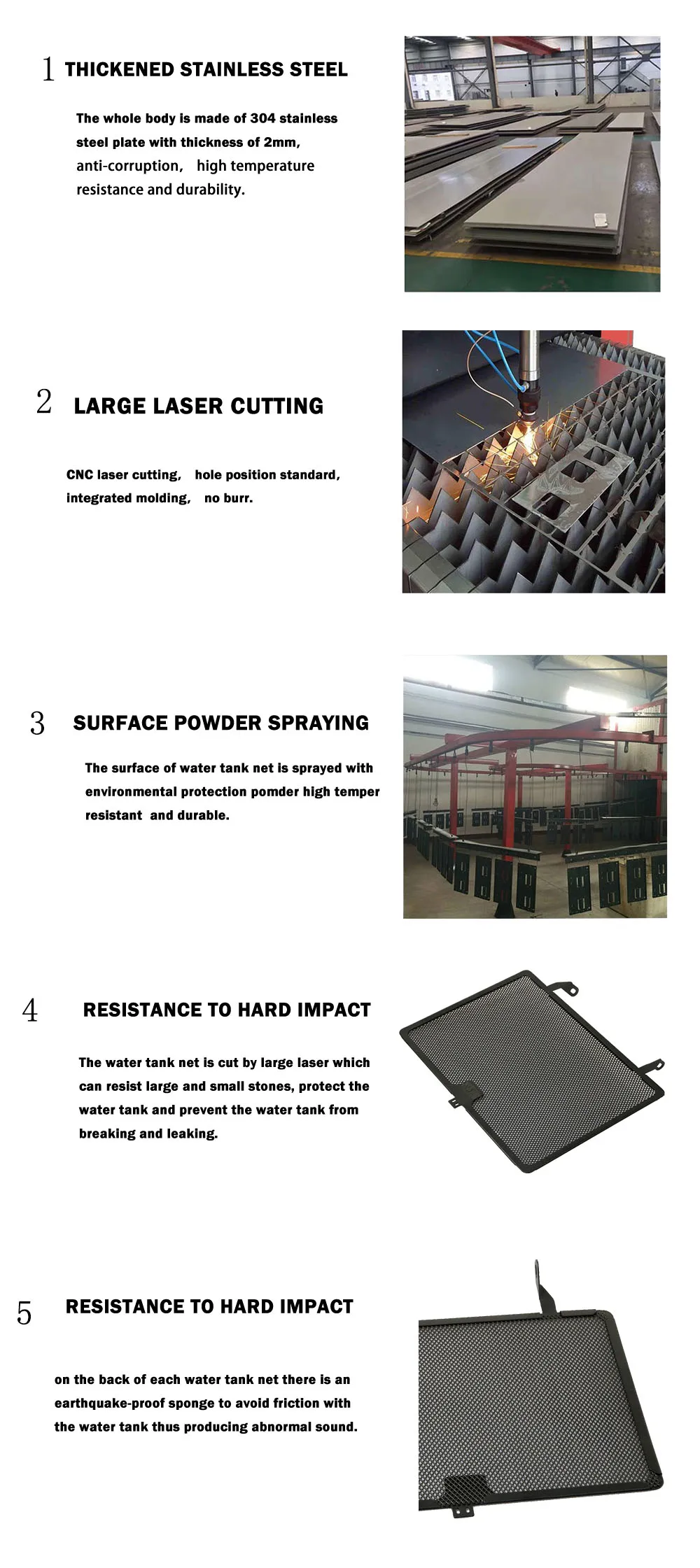 1 THICKENED STAINLESS STEEL

The whole body is made of 304 stainless steel plate with thickness of 2mm, anti-corruption, high temperature resistance and durability.

2 LARGE LASER CUTTING

CNC laser cutting, hole position standard, integrated molding, no burr.

3 SURFACE POWDER SPRAYING

The surface of water tank net is sprayed with environmental protection pomder high temper resistant and durable.

4 RESISTANCE TO HARD IMPACT

The water tank net is cut by large laser which can resist large and small stones, protect the water tank and prevent the water tank from breaking and leaking.

5 RESISTANCE TO HARD IMPACT

on the back of each water tank net there is an earthquake-proof sponge to avoid friction with the water tank thus producing abnormal sound.