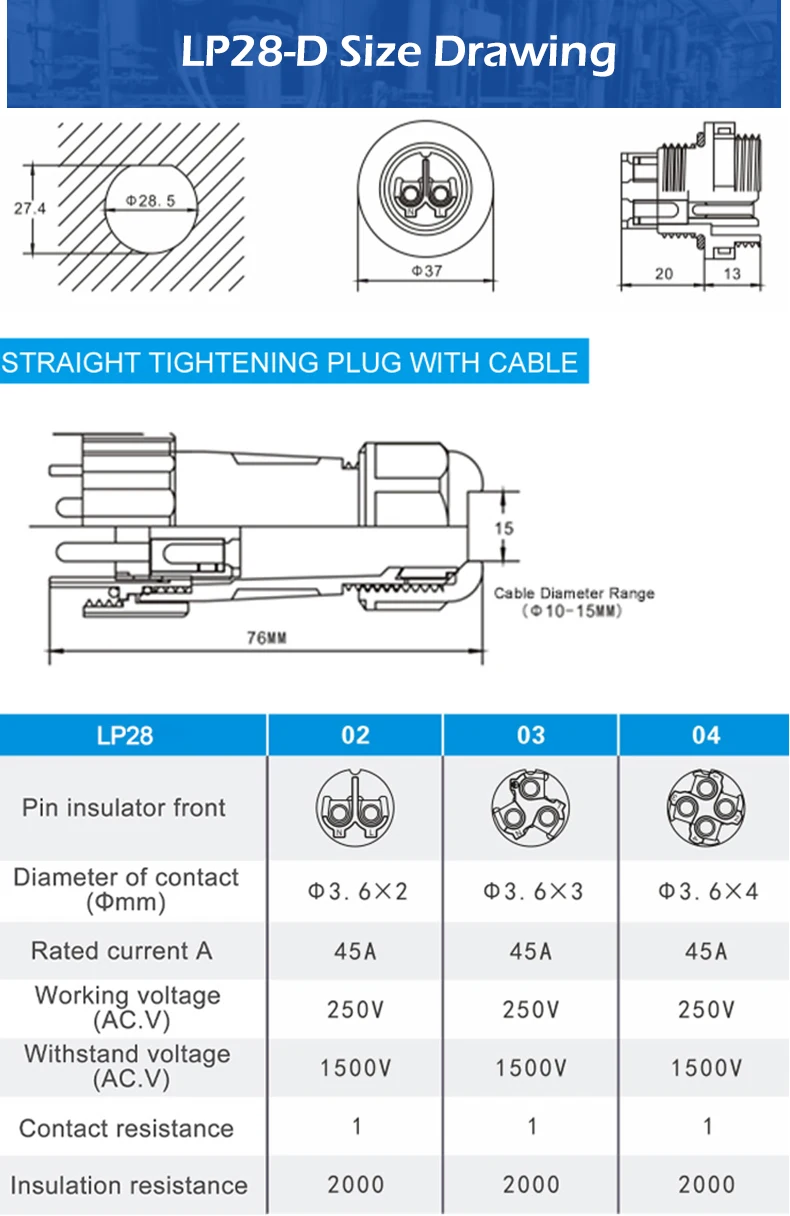 LP28-D Size Drawing

27.4

Φ28.5

Φ37

20

13

STRAIGHT TIGHTENING PLUG WITH CABLE

15

Cable Diameter Range (Φ10-15MM)

76MM

| LP28 | 02 | 03 | 04 |
|---|---|---|---|
| Pin insulator front | | | |
| Diameter of contact (Φmm) | Φ3.6×2 | Φ3.6×3 | Φ3.6×4 |
| Rated current A | 45A | 45A | 45A |
| Working voltage (AC.V) | 250V | 250V | 250V |
| Withstand voltage (AC.V) | 1500V | 1500V | 1500V |
| Contact resistance | 1 | 1 | 1 |
| Insulation resistance | 2000 | 2000 | 2000 |