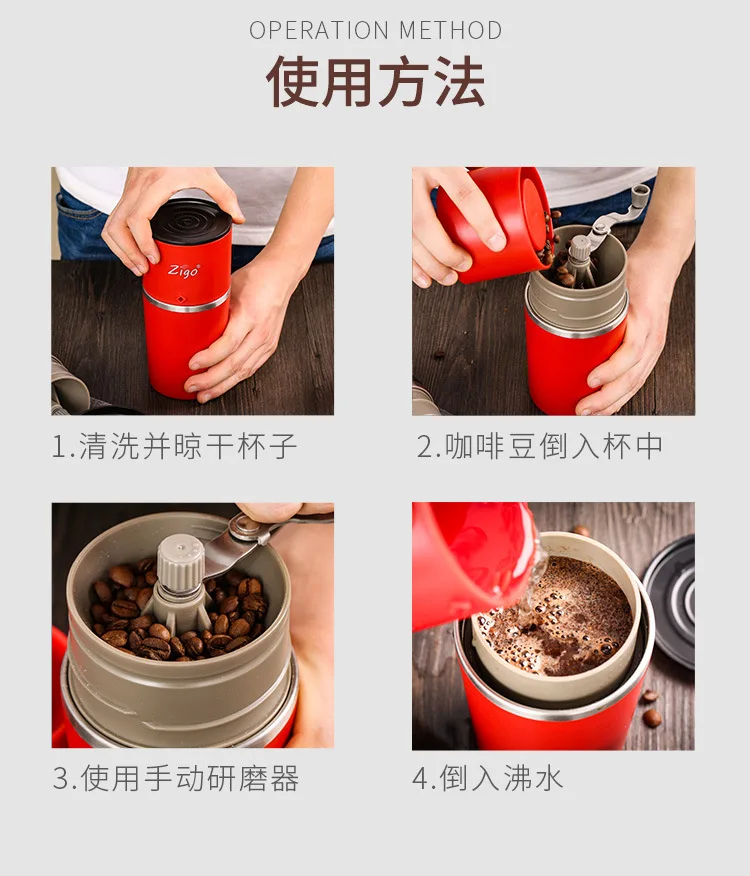 OPERATION METHOD

使用方法

Zigo

1.清洗并晾干杯子

2.咖啡豆倒入杯中

3.使用手动研磨器

4.倒入沸水