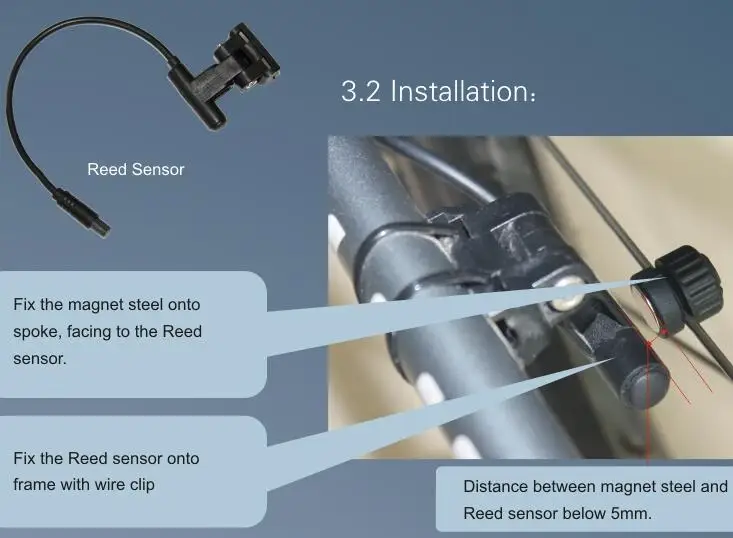 Reed Sensor

3.2 Installation:

Fix the magnet steel onto spoke, facing to the Reed sensor.

Fix the Reed sensor onto frame with wire clip

Distance between magnet steel and Reed sensor below 5mm.