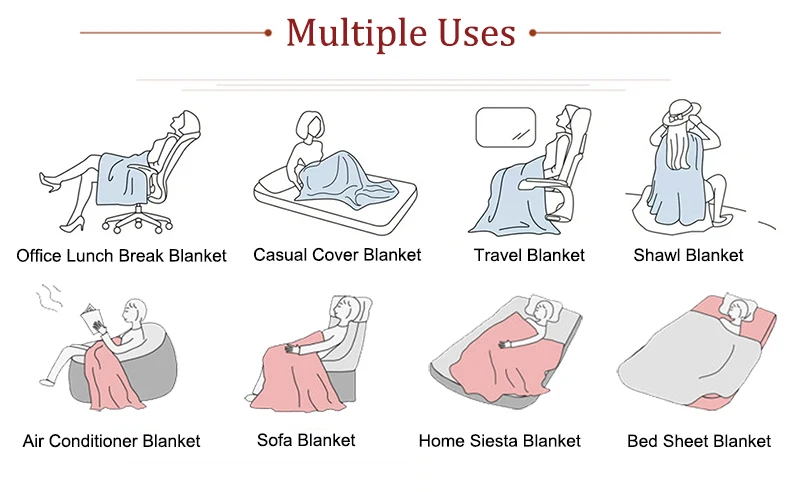 Multiple Uses

Office Lunch Break Blanket

Casual Cover Blanket

Travel Blanket

Shawl Blanket

Air Conditioner Blanket

Sofa Blanket

Home Siesta Blanket

Bed Sheet Blanket