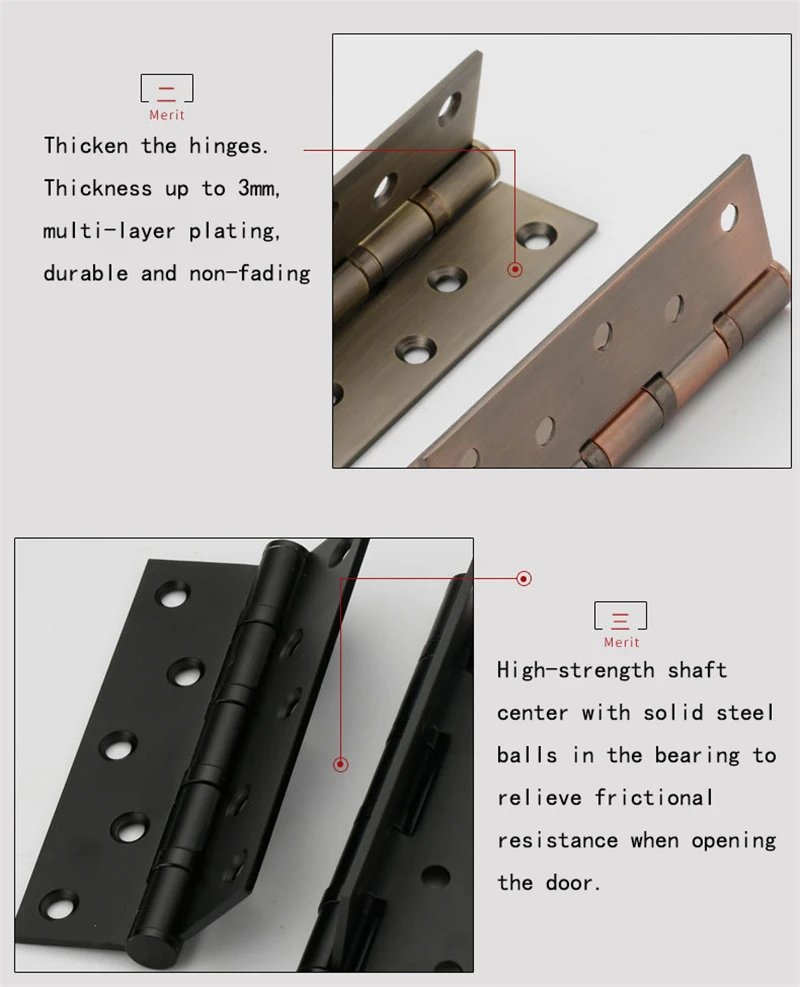 二
Merit

Thicken the hinges.
Thickness up to 3mm,
multi-layer plating,
durable and non-fading

三
Merit

High-strength shaft center with solid steel balls in the bearing to relieve frictional resistance when opening the door.