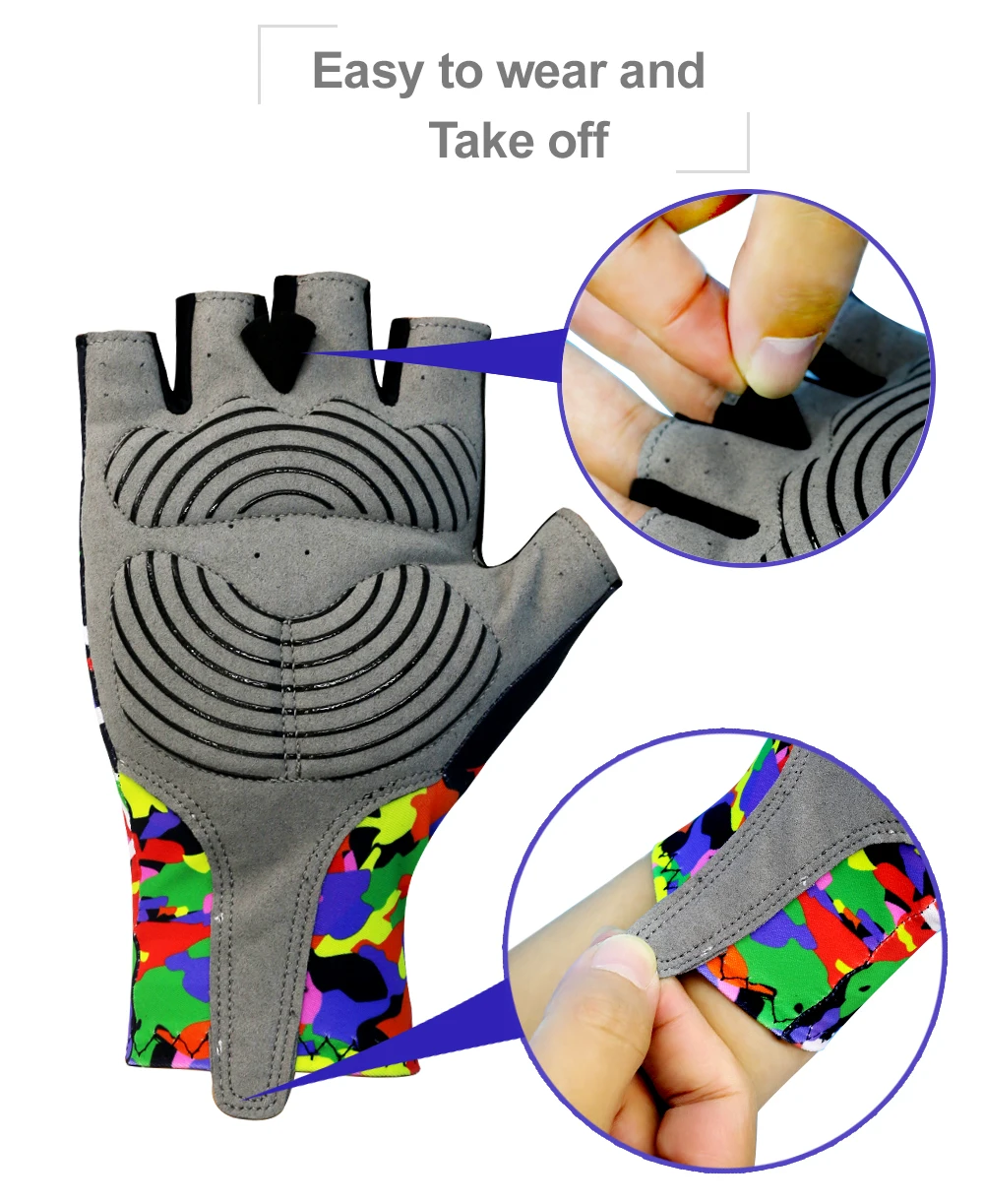 Easy to wear and Take off