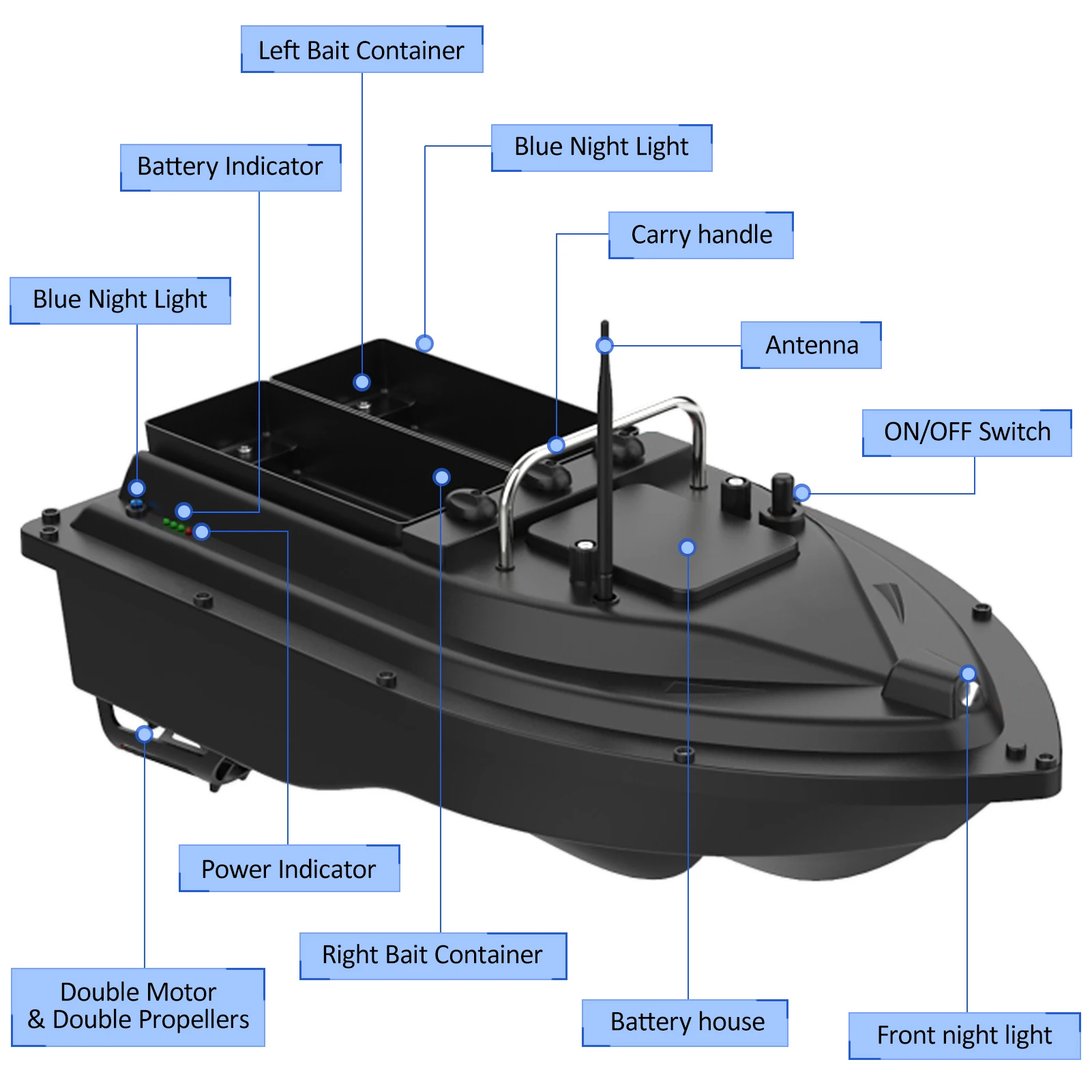 Left Bait Container

Blue Night Light

Battery Indicator

Carry handle

Blue Night Light

Antenna

ON/OFF Switch

Power Indicator

Right Bait Container

Double Motor & Double Propellers

Battery house

Front night light