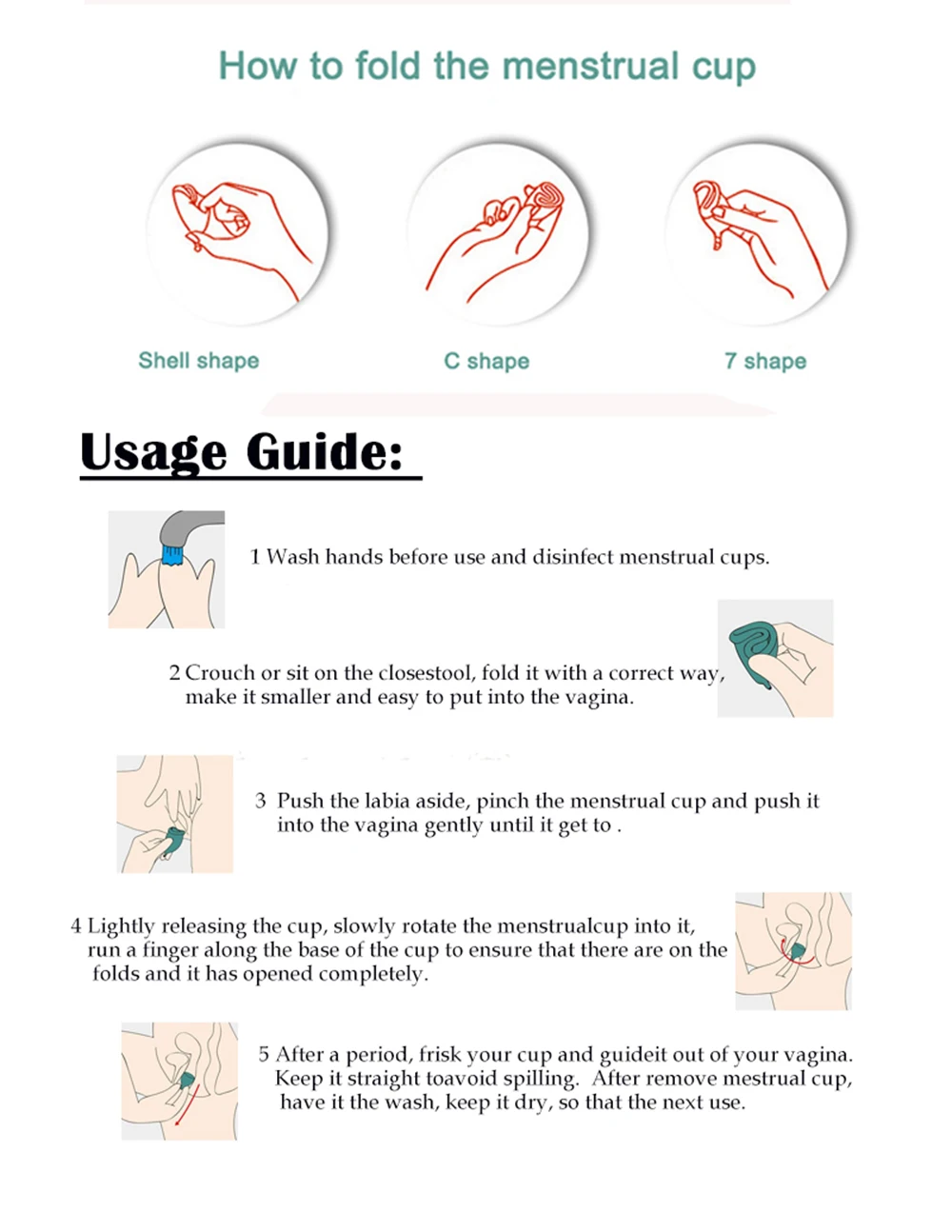 How to fold the menstrual cup

Shell shape

C shape

7 shape

Usage Guide:

1 Wash hands before use and disinfect menstrual cups.

2 Crouch or sit on the closestool, fold it with a correct way, make it smaller and easy to put into the vagina.

3 Push the labia aside, pinch the menstrual cup and push it into the vagina gently until it get to .

4 Lightly releasing the cup, slowly rotate the menstrualcup into it, run a finger along the base of the cup to ensure that there are on the folds and it has opened completely.

5 After a period, frisk your cup and guideit out of your vagina. Keep it straight toavoid spilling. After remove mestrual cup, have it the wash, keep it dry, so that the next use.