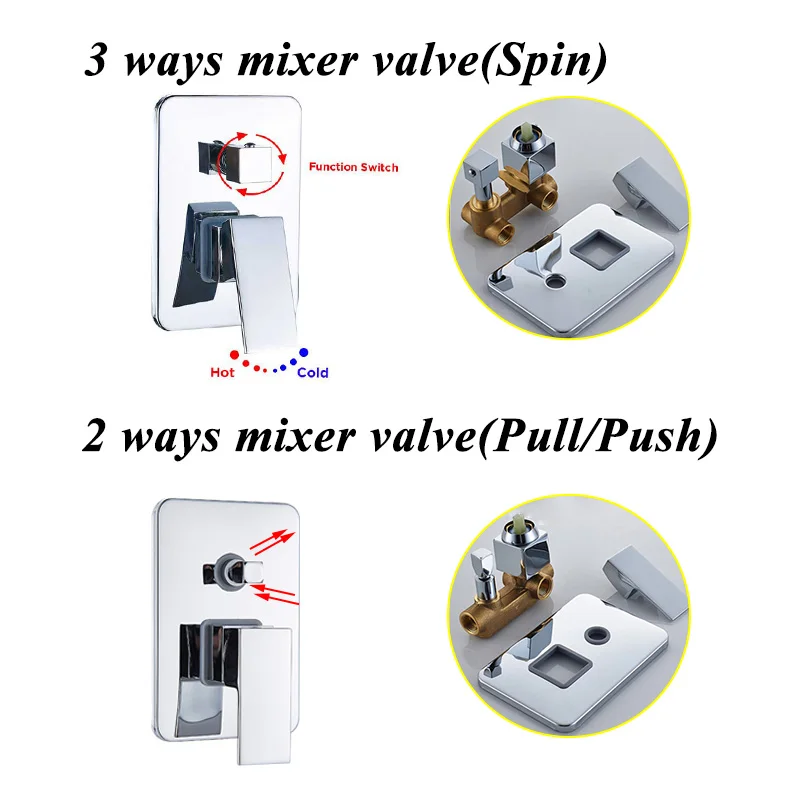 3 ways mixer valve(Spin)

Function Switch

Hot

Cold

2 ways mixer valve(Pull/Push)