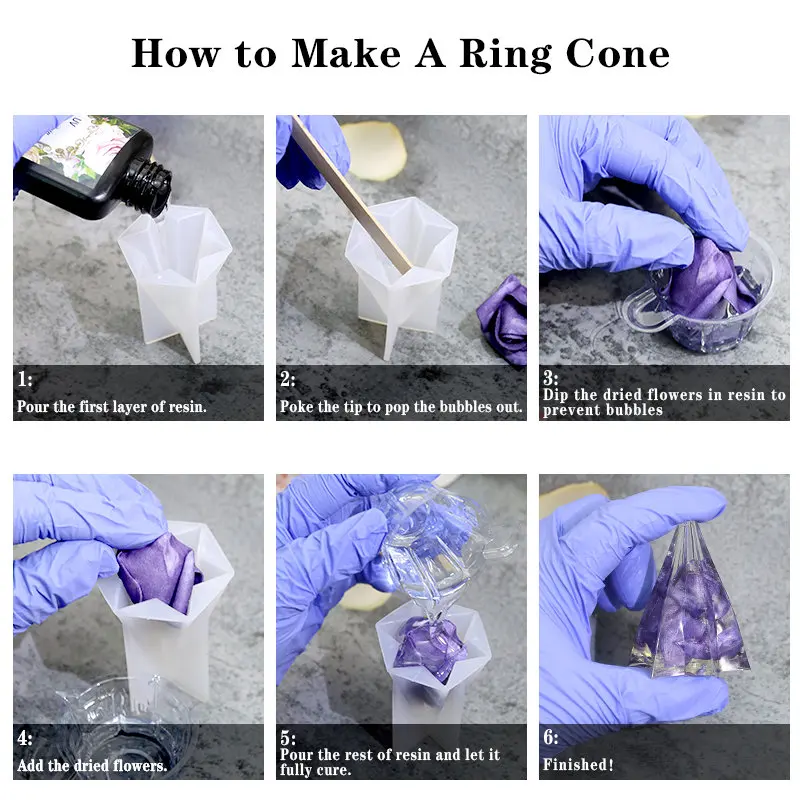 How to Make A Ring Cone

1:
Pour the first layer of resin.

2:
Poke the tip to pop the bubbles out.

3:
Dip the dried flowers in resin to prevent bubbles

4:
Add the dried flowers.

5:
Pour the rest of resin and let it fully cure.

6:
Finished!