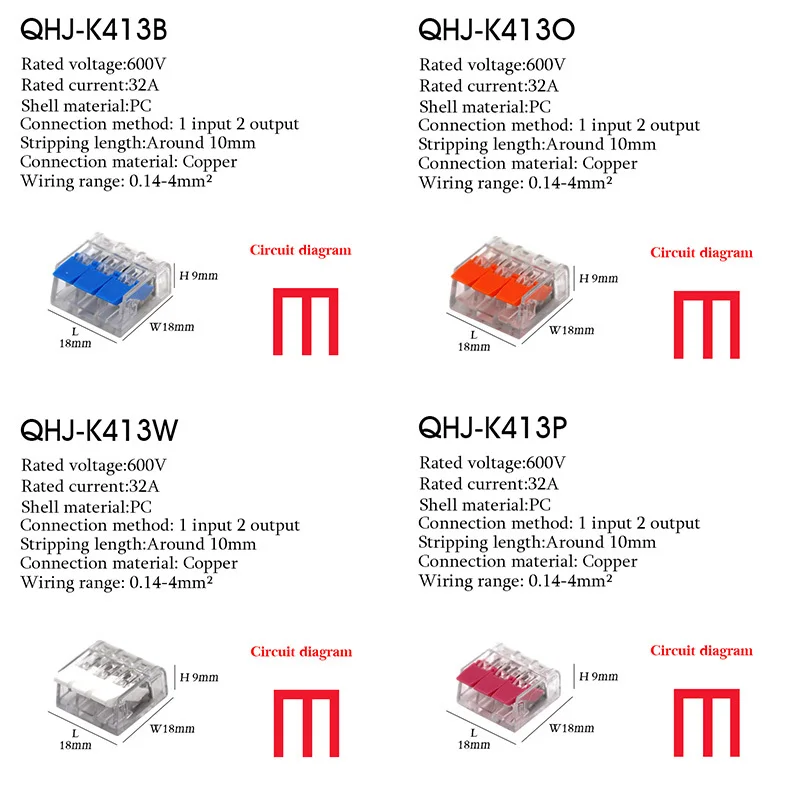 QHJ-K413B

Rated voltage:600V
Rated current:32A
Shell material:PC
Connection method: 1 input 2 output
Stripping length:Around 10mm
Connection material: Copper
Wiring range: 0.14-4mm²

H 9mm
L 18mm
W18mm

Circuit diagram

QHJ-K413O

Rated voltage:600V
Rated current:32A
Shell material:PC
Connection method: 1 input 2 output
Stripping length:Around 10mm
Connection material: Copper
Wiring range: 0.14-4mm²

H 9mm
L 18mm
W18mm

Circuit diagram

QHJ-K413W

Rated voltage:600V
Rated current:32A
Shell material:PC
Connection method: 1 input 2 output
Stripping length:Around 10mm
Connection material: Copper
Wiring range: 0.14-4mm²

H 9mm
L 18mm
W18mm

Circuit diagram

QHJ-K413P

Rated voltage:600V
Rated current:32A
Shell material:PC
Connection method: 1 input 2 output
Stripping length:Around 10mm
Connection material: Copper
Wiring range: 0.14-4mm²

H 9mm
L 18mm
W18mm

Circuit diagram