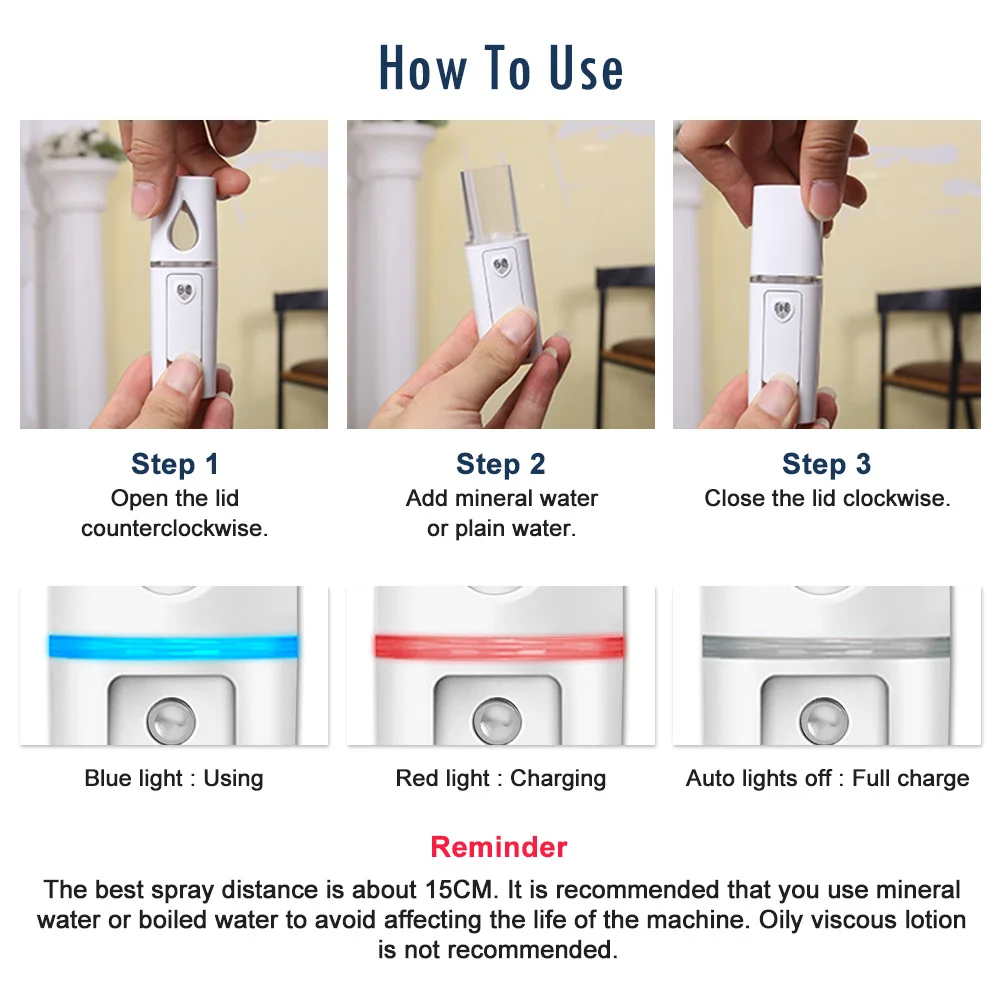 How To Use

Step 1
Open the lid counterclockwise.

Step 2
Add mineral water or plain water.

Step 3
Close the lid clockwise.

Blue light : Using

Red light : Charging

Auto lights off : Full charge

Reminder
The best spray distance is about 15CM. It is recommended that you use mineral water or boiled water to avoid affecting the life of the machine. Oily viscous lotion is not recommended.