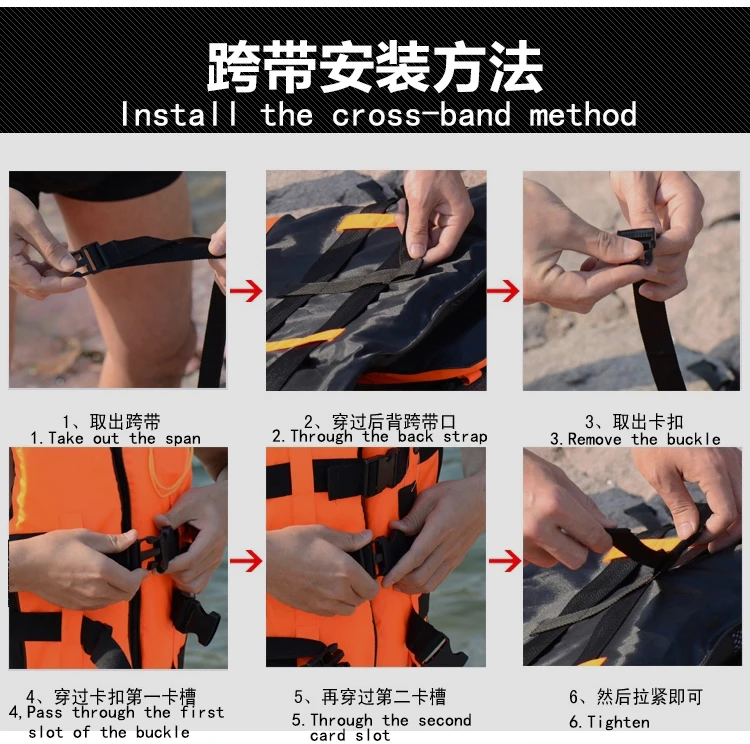 跨带安装方法
Install the cross-band method

1、取出跨带
1.Take out the span

2、穿过后背跨带口
2.Through the back strap

3、取出卡扣
3.Remove the buckle

4、穿过卡扣第一卡槽
4,Pass through the first slot of the buckle

5、再穿过第二卡槽
5.Through the second card slot

6、然后拉紧即可
6.Tighten