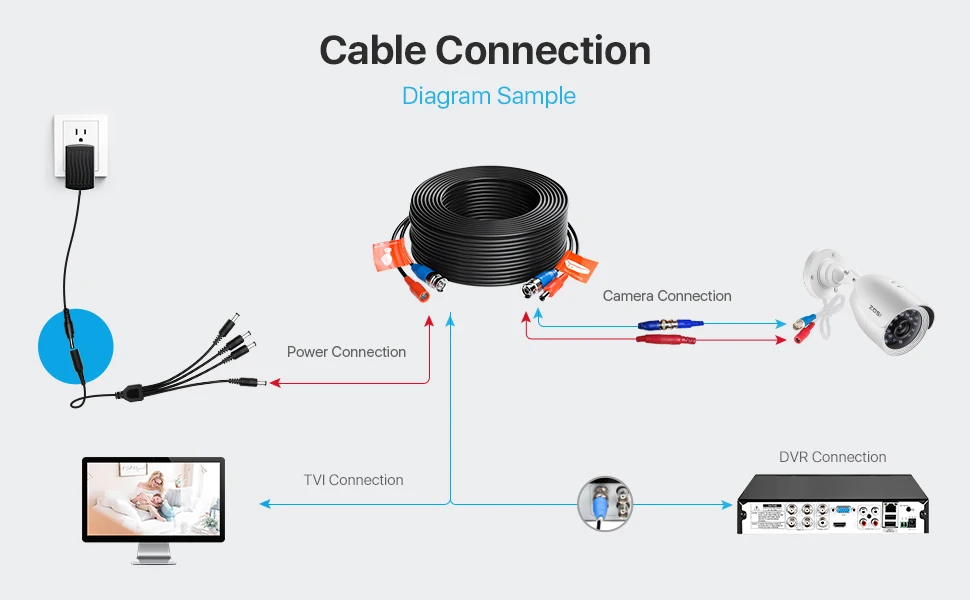 Cable Connection

Diagram Sample

Power Connection

Camera Connection

TVI Connection

DVR Connection