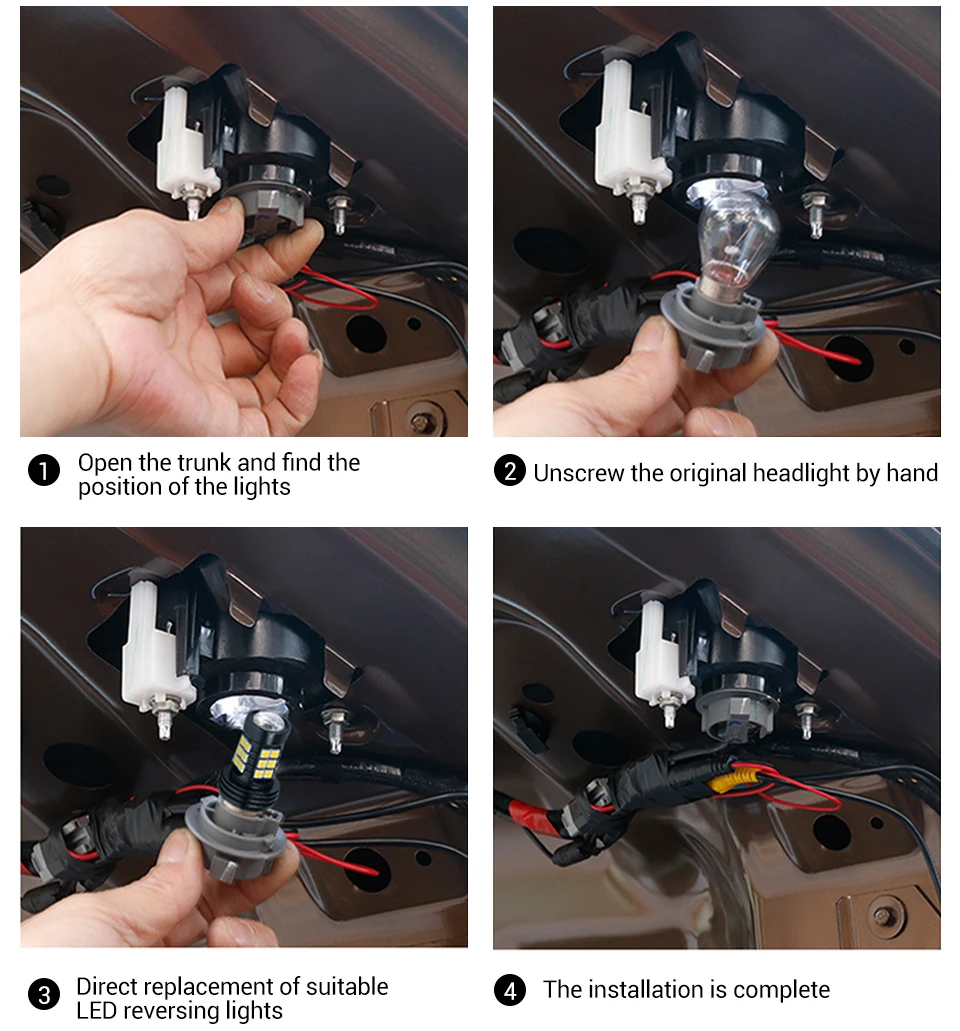 1 Open the trunk and find the position of the lights

2 Unscrew the original headlight by hand

3 Direct replacement of suitable LED reversing lights

4 The installation is complete