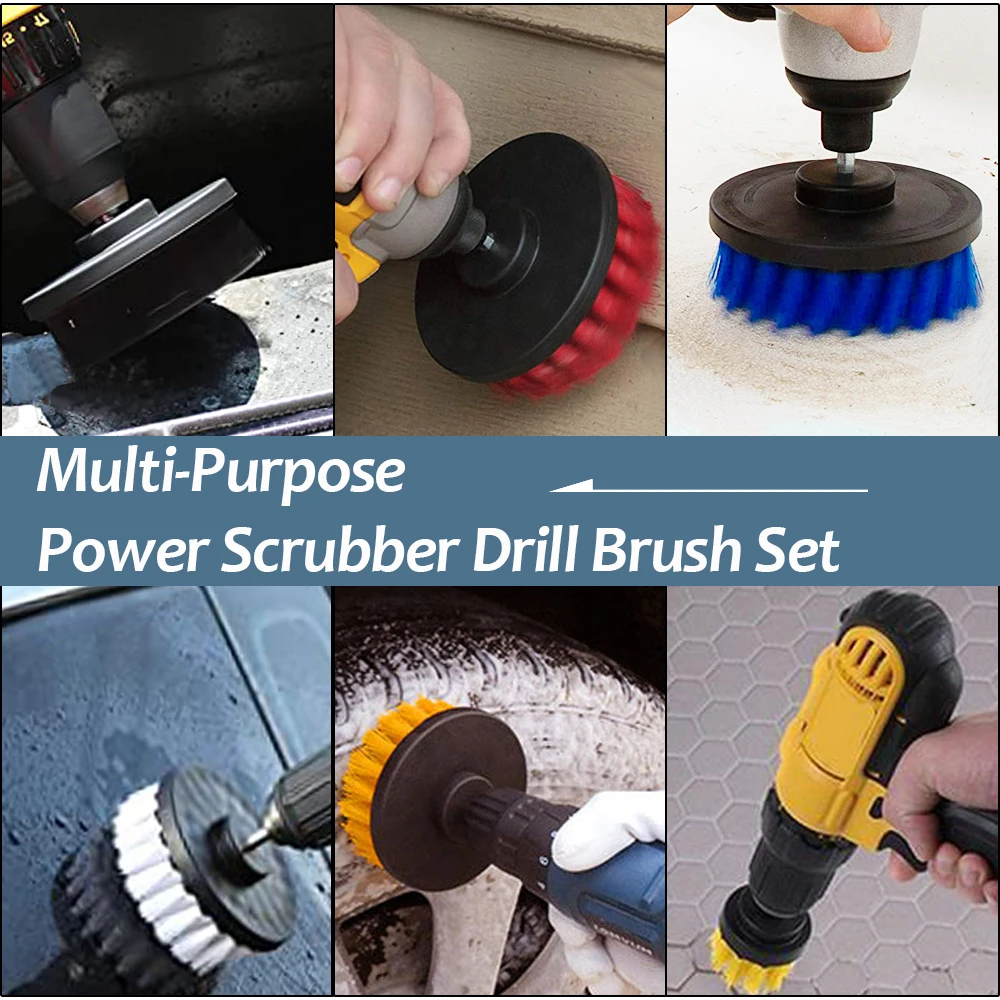 Multi-Purpose
Power Scrubber Drill Brush Set