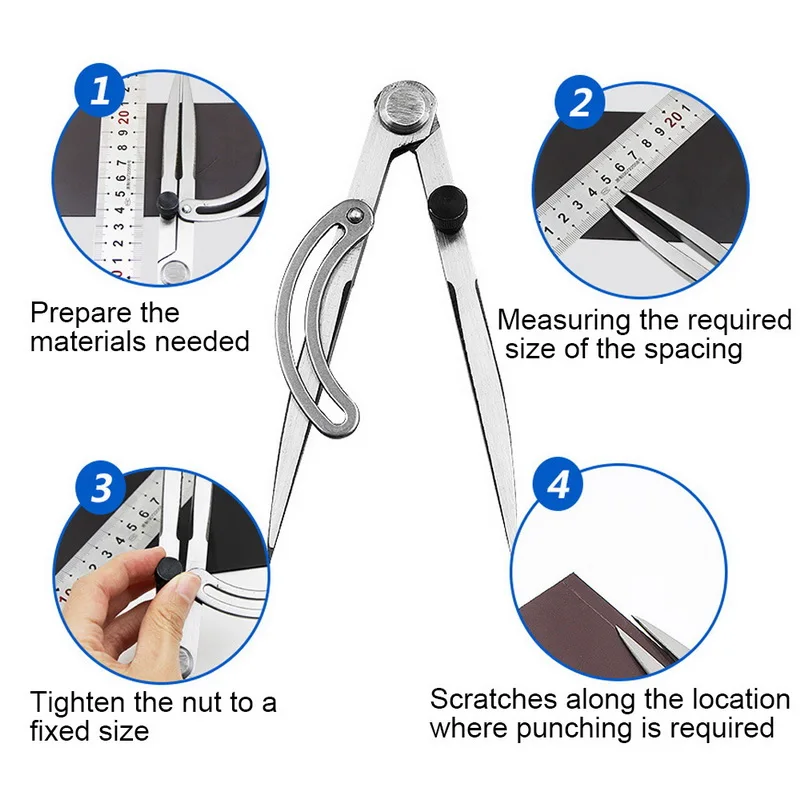 1

Prepare the materials needed

2

Measuring the required size of the spacing

3

Tighten the nut to a fixed size

4

Scratches along the location where punching is required