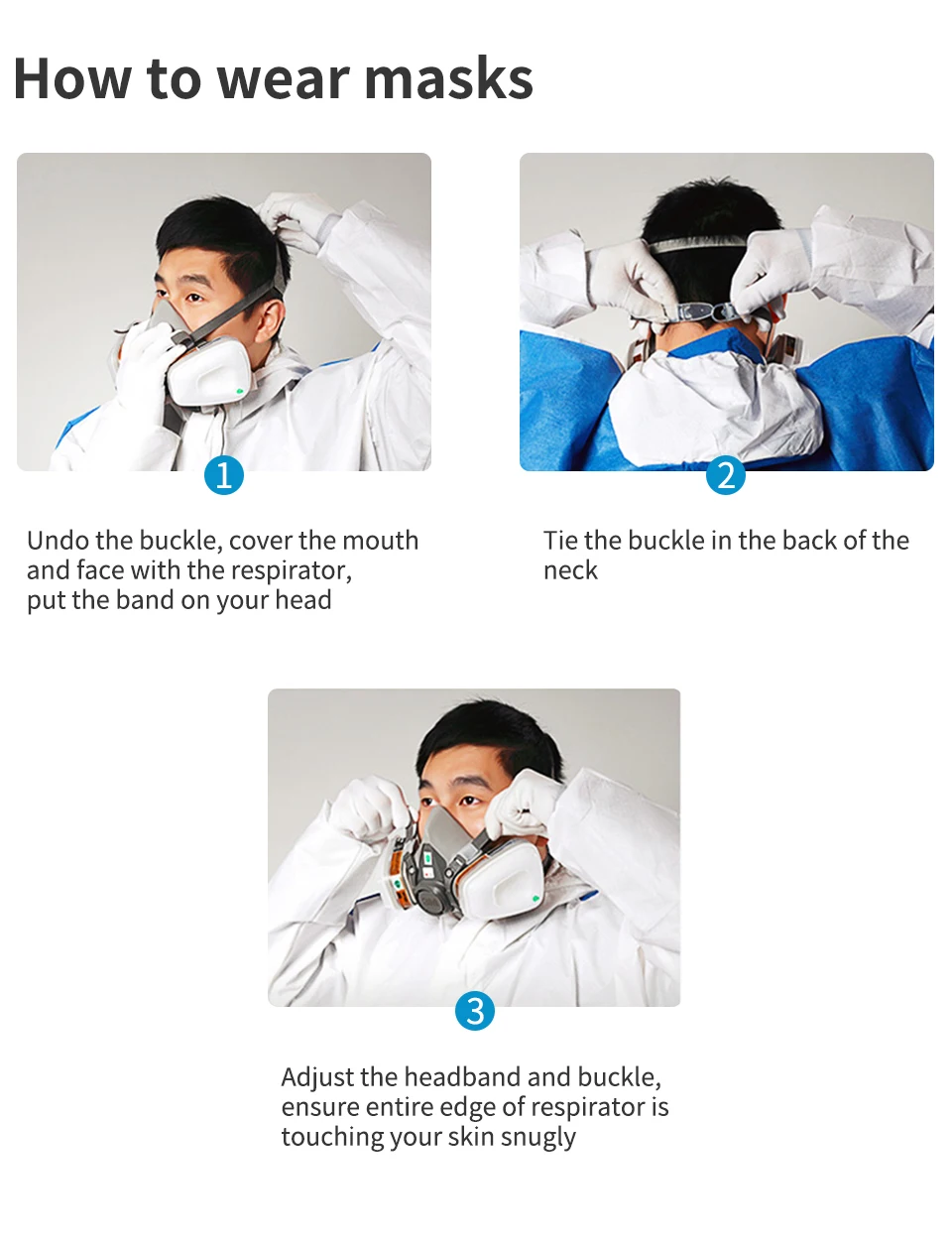 How to wear masks

1

Undo the buckle, cover the mouth and face with the respirator, put the band on your head

2

Tie the buckle in the back of the neck

3

Adjust the headband and buckle, ensure entire edge of respirator is touching your skin snugly