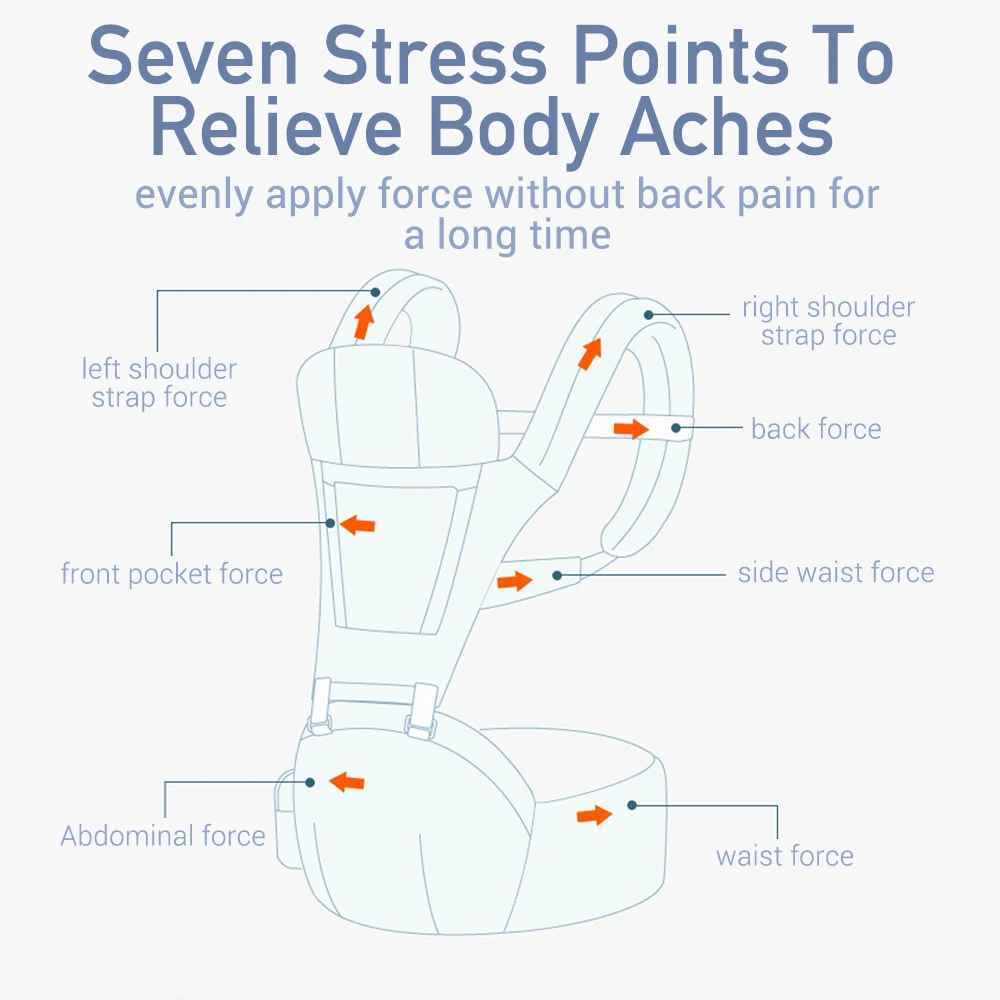 Seven Stress Points To Relieve Body Aches

evenly apply force without back pain for a long time

left shoulder strap force

right shoulder strap force

back force

front pocket force

side waist force

Abdominal force

waist force