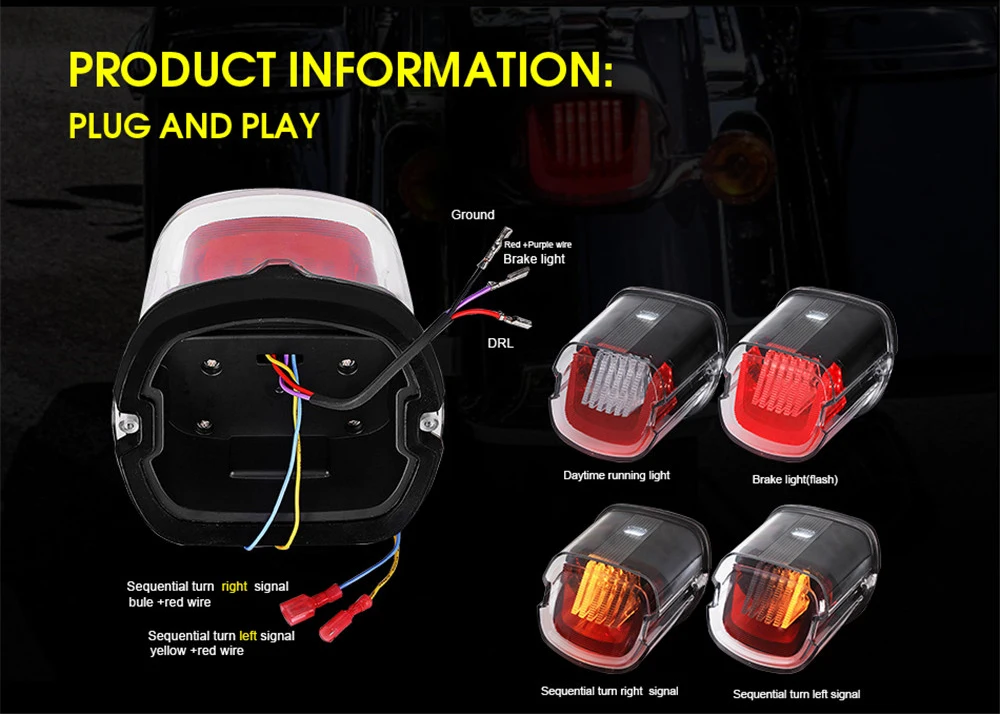 PRODUCT INFORMATION:
PLUG AND PLAY

Ground
Red +Purple wire
Brake light
DRL

Sequential turn right signal
bule +red wire

Sequential turn left signal
yellow +red wire

Daytime running light
Brake light(flash)
Sequential turn right signal
Sequential turn left signal