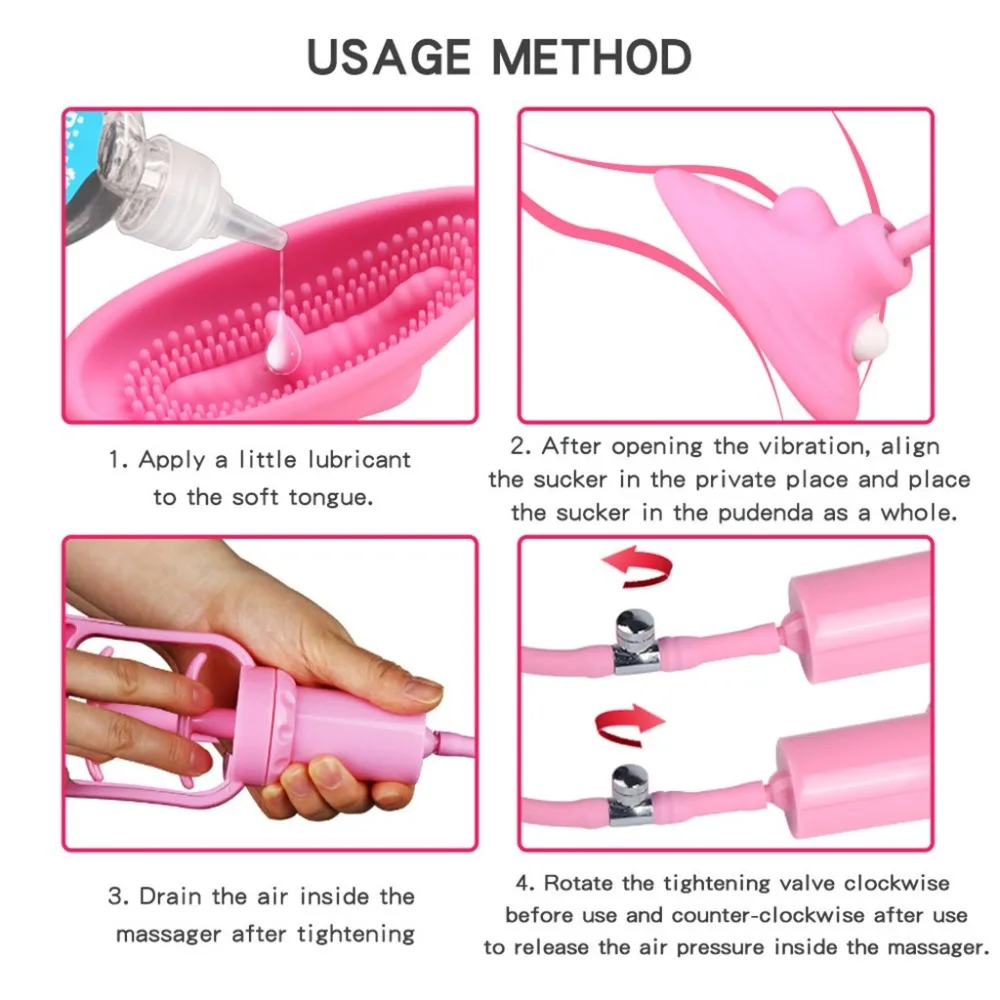 USAGE METHOD

1. Apply a little lubricant to the soft tongue.

2. After opening the vibration, align the sucker in the private place and place the sucker in the pudenda as a whole.

3. Drain the air inside the massager after tightening

4. Rotate the tightening valve clockwise before use and counter-clockwise after use to release the air pressure inside the massager.