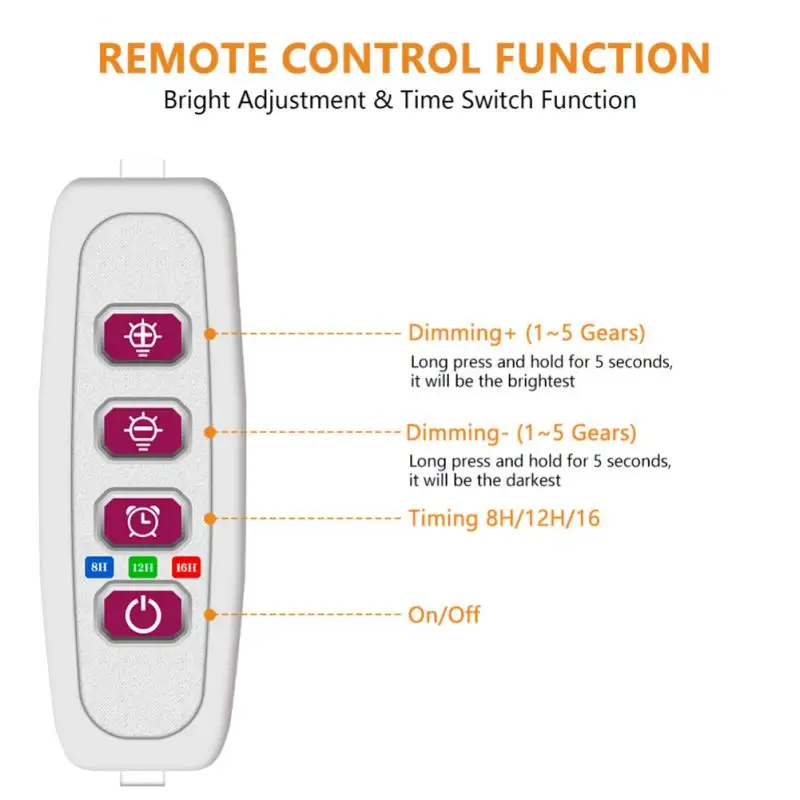 REMOTE CONTROL FUNCTION
Bright Adjustment & Time Switch Function

Dimming+ (1~5 Gears)
Long press and hold for 5 seconds, it will be the brightest

Dimming- (1~5 Gears)
Long press and hold for 5 seconds, it will be the darkest

Timing 8H/12H/16

8H 12H 16H

On/Off