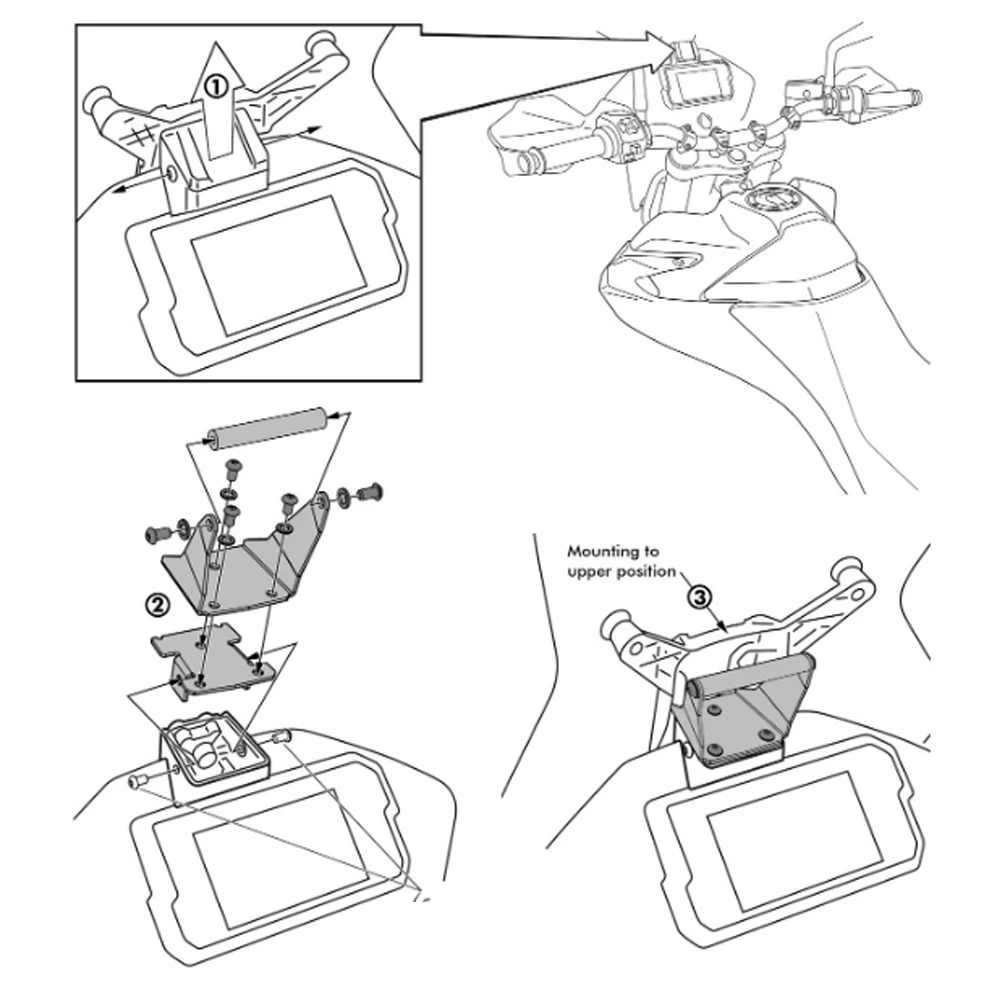 ①

②

Mounting to upper position

③